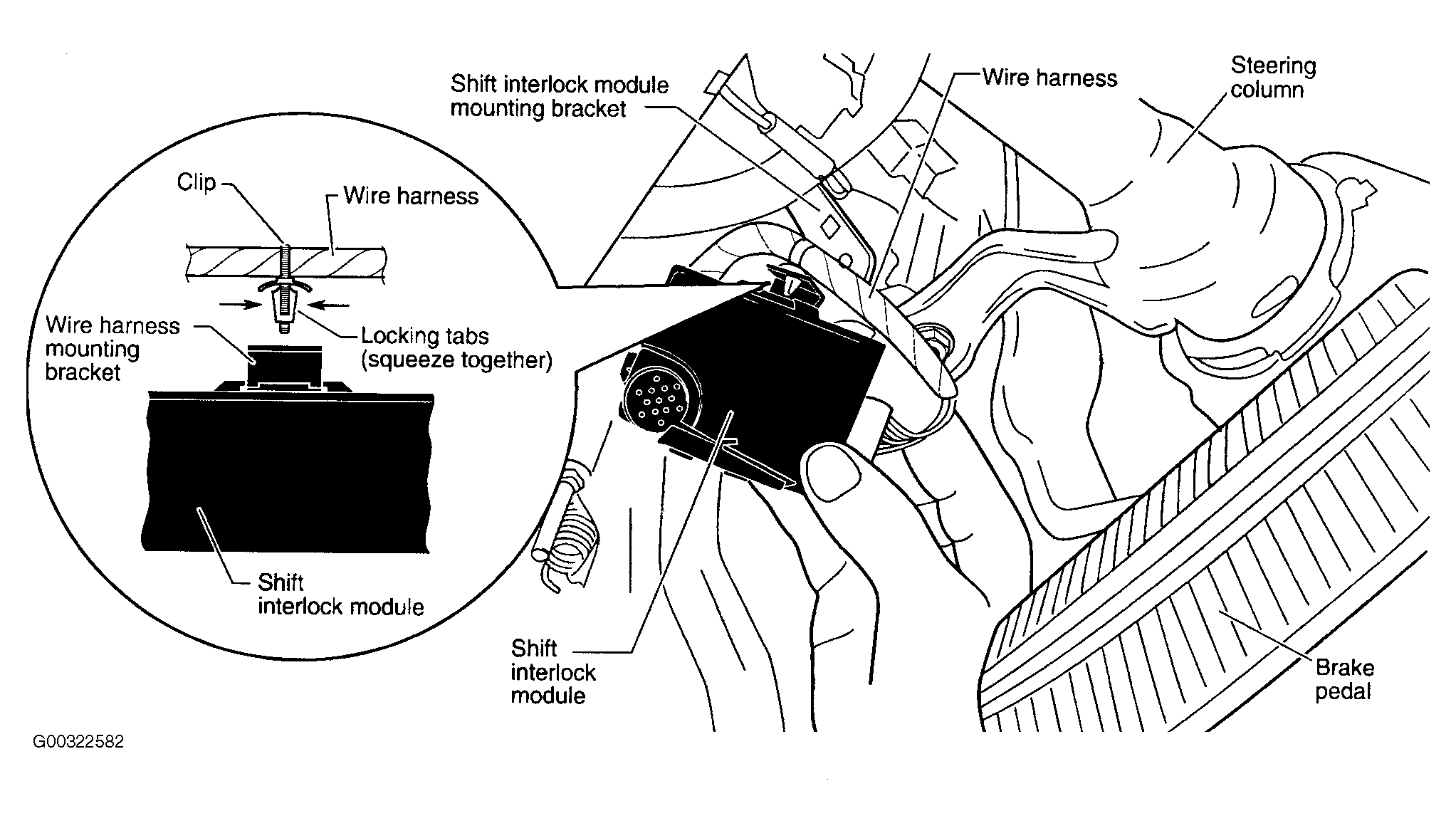 Shift interlock module mounting bracket

Wire harness

Steering column

Clip

Wire harness

Wire harness mounting bracket

Locking tabs (squeeze together)

Shift interlock module

Shift interlock module

Brake pedal

G00322582