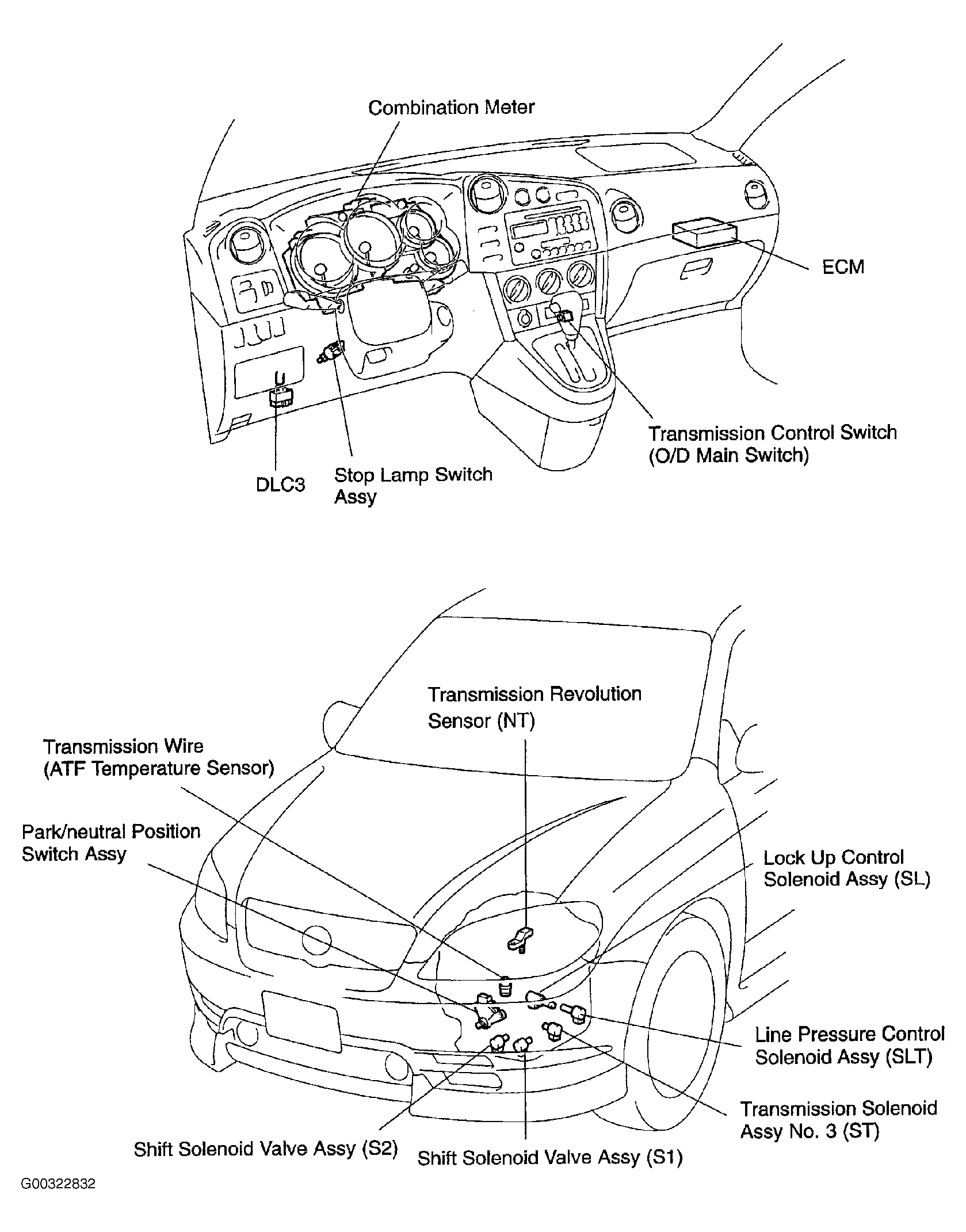 Combination Meter

ECM

Transmission Control Switch (O/D Main Switch)

DLC3

Stop Lamp Switch Assy

Transmission Revolution Sensor (NT)

Transmission Wire (ATF Temperature Sensor)

Park/neutral Position Switch Assy

Lock Up Control Solenoid Assy (SL)

Line Pressure Control Solenoid Assy (SLT)

Transmission Solenoid Assy No. 3 (ST)

Shift Solenoid Valve Assy (S2)

Shift Solenoid Valve Assy (S1)

G00322832