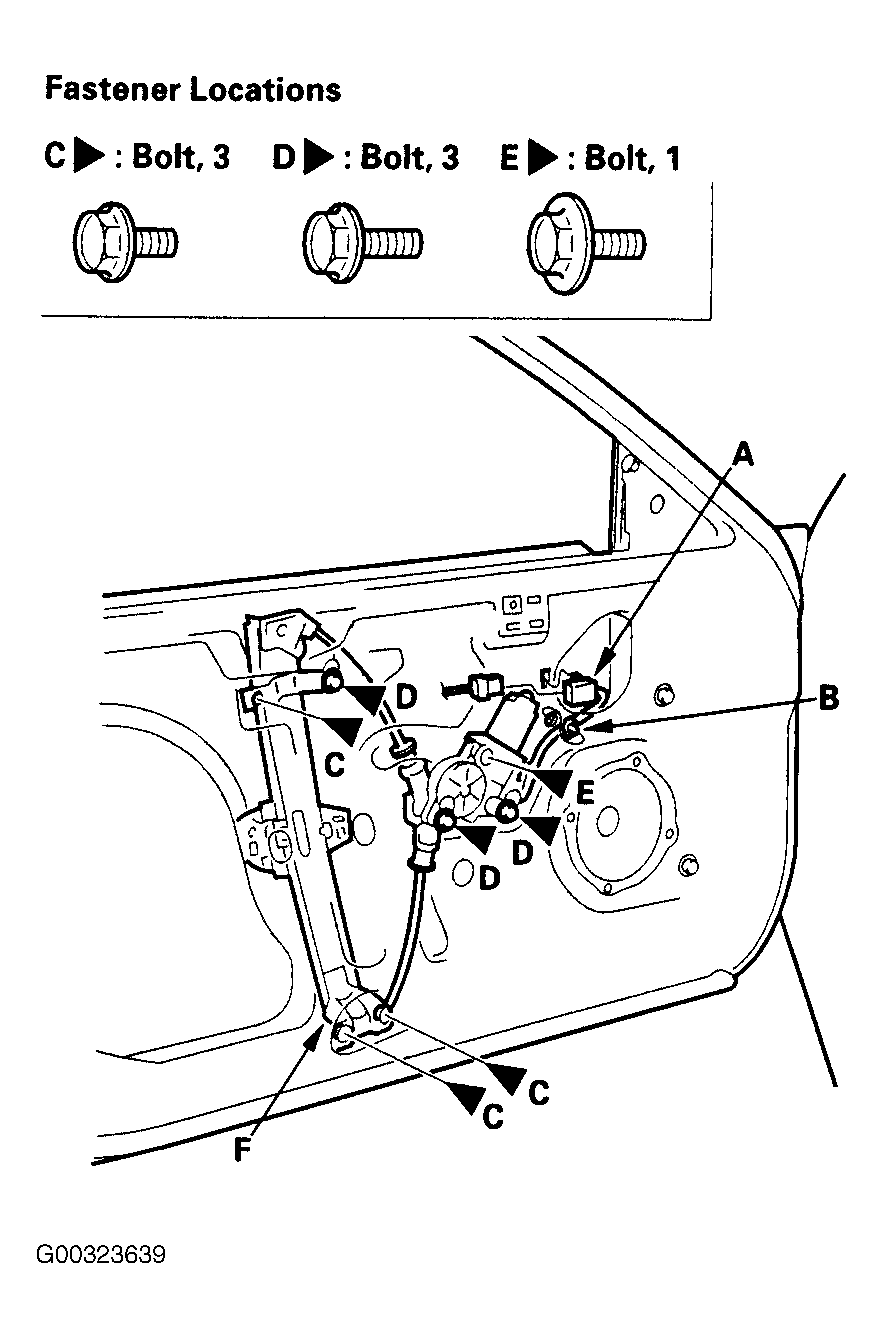 Fastener Locations

C ▶ : Bolt, 3
D ▶ : Bolt, 3
E ▶ : Bolt, 1

A
B
D
C
E
D
D
C
C
F

G00323639