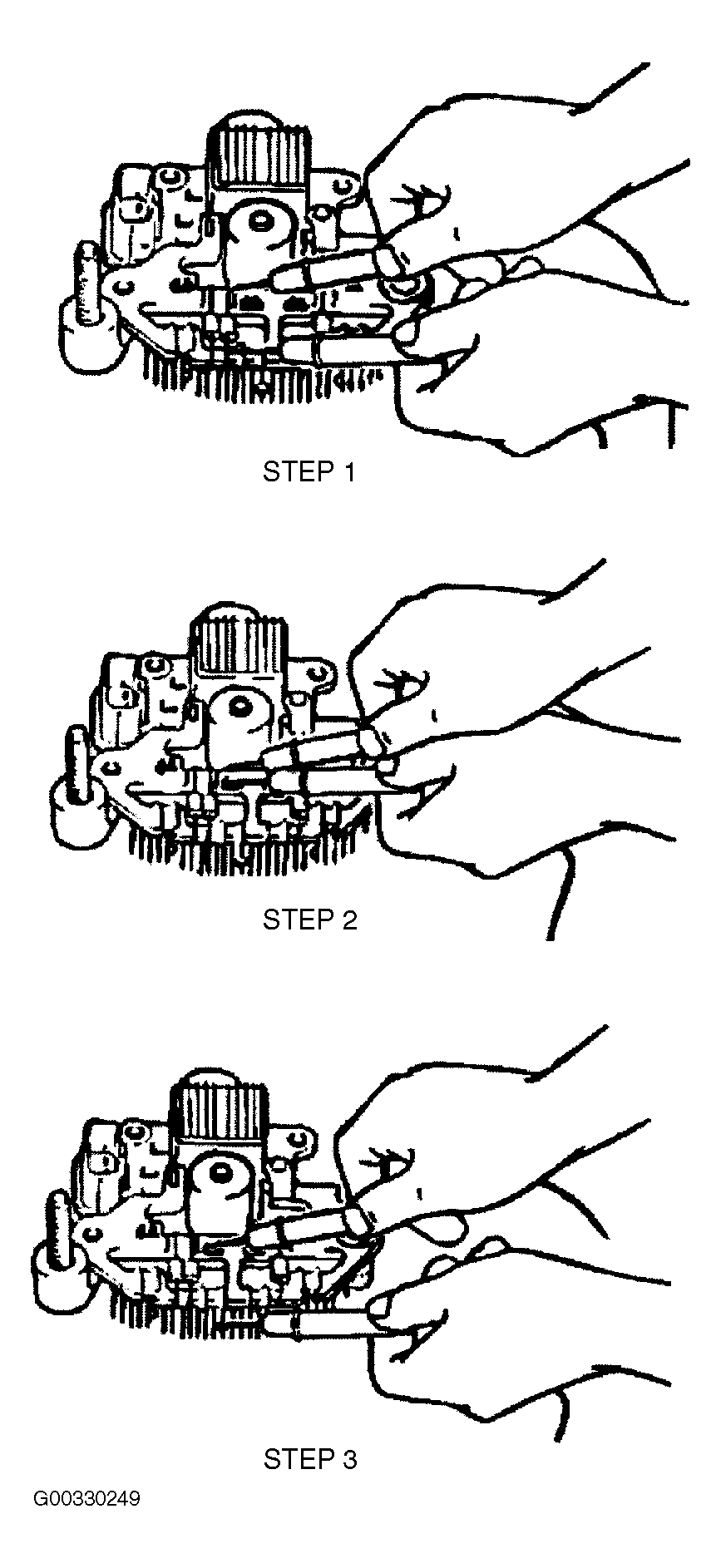 STEP 1

STEP 2

STEP 3

G00330249