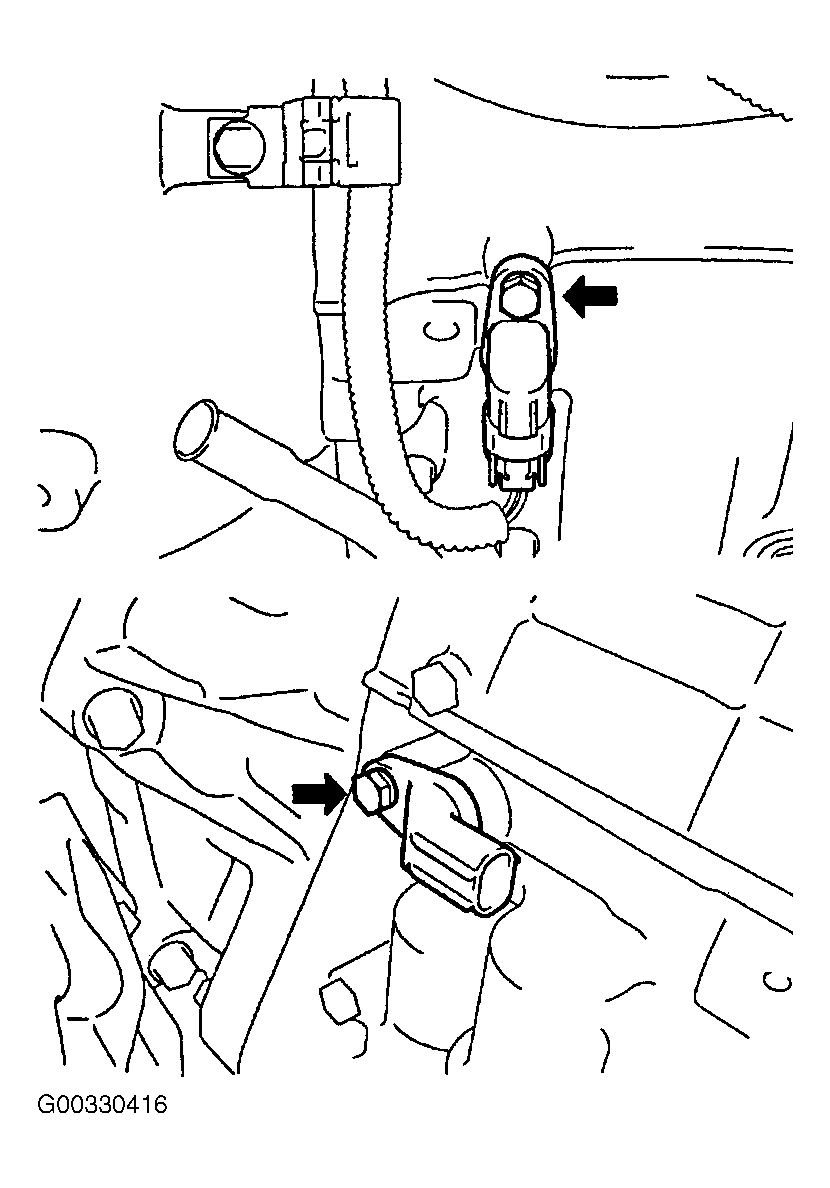 G00330416