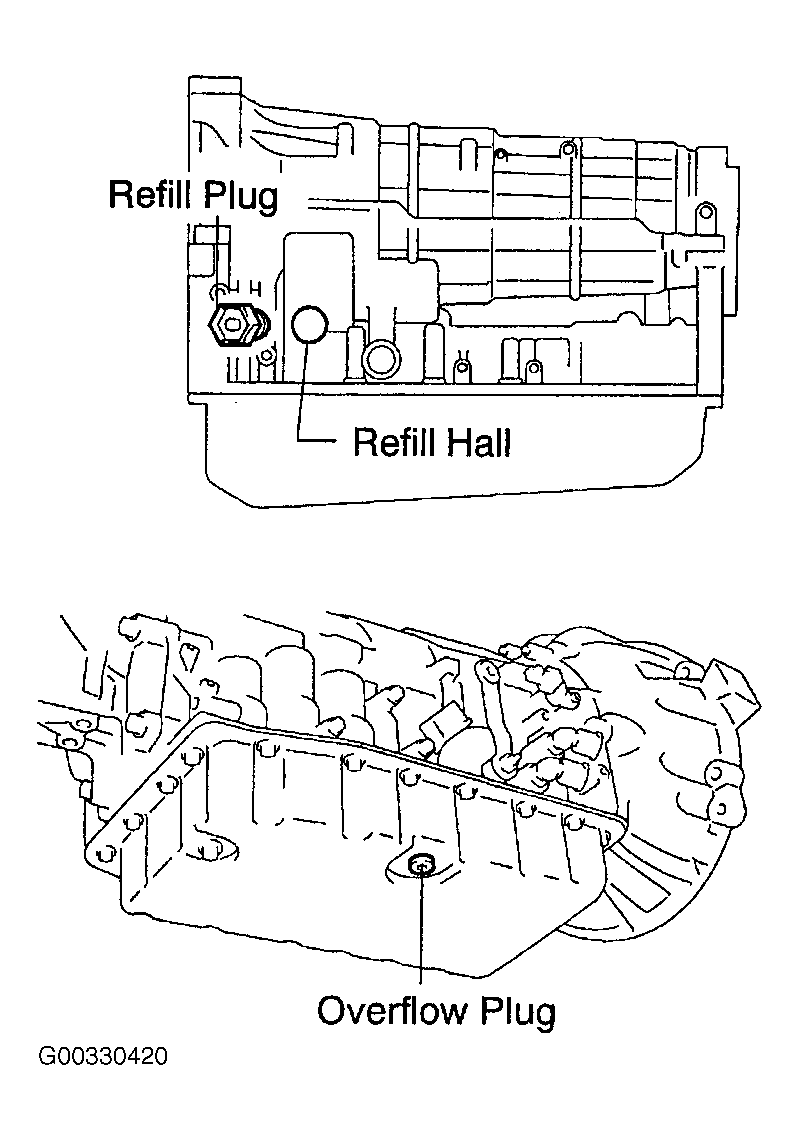 Refill Plug

Refill Hall

Overflow Plug

G00330420