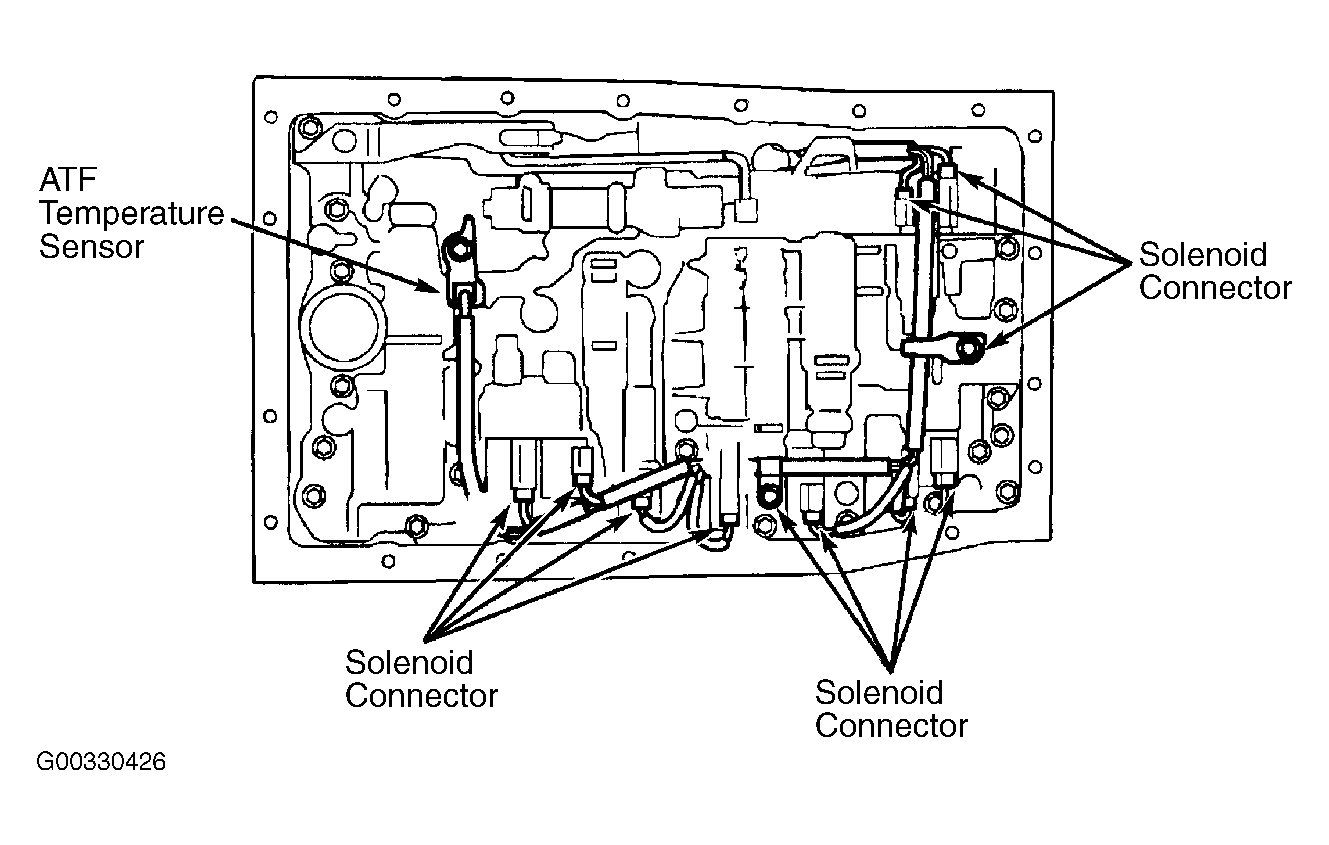 ATF Temperature Sensor

Solenoid Connector

Solenoid Connector

Solenoid Connector

G00330426