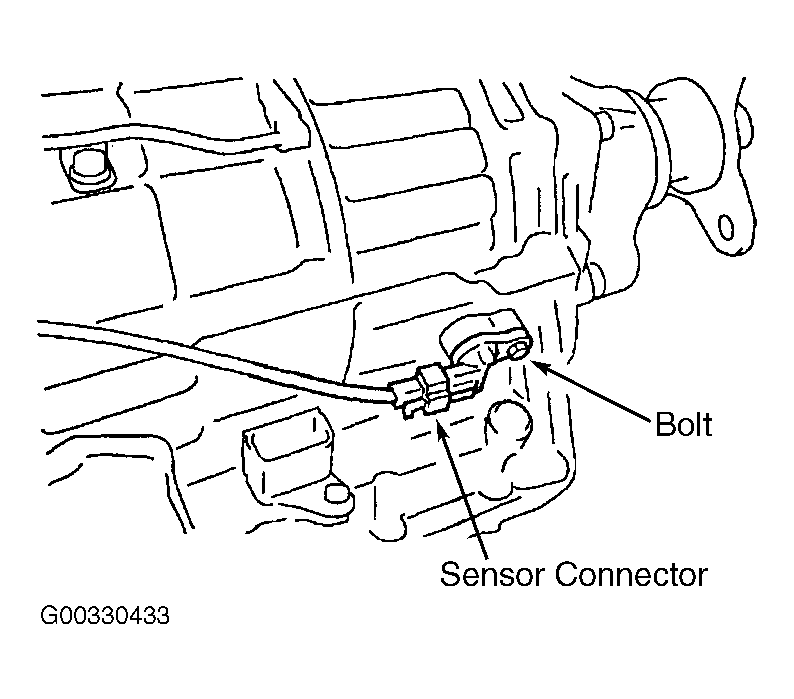 Bolt

Sensor Connector

G00330433