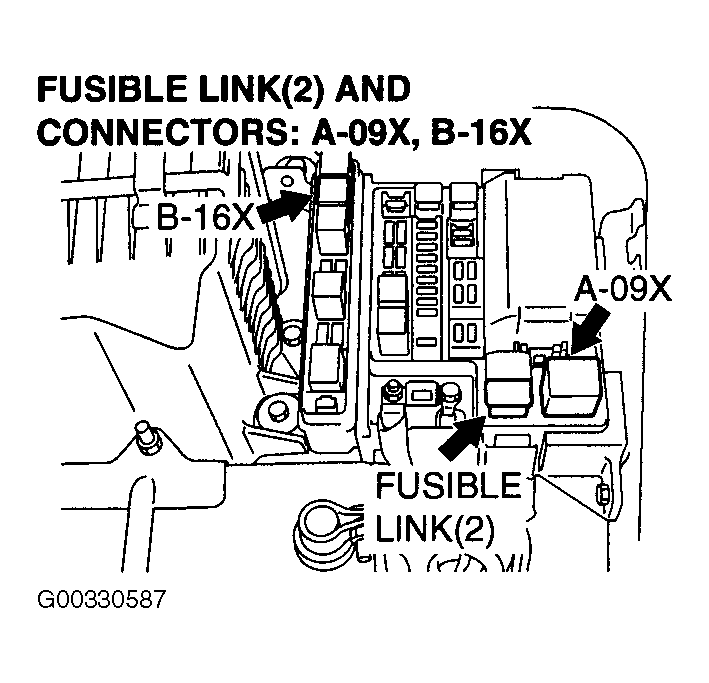 FUSIBLE LINK(2) AND CONNECTORS: A-09X, B-16X

B-16X

A-09X

FUSIBLE LINK(2)

G00330587