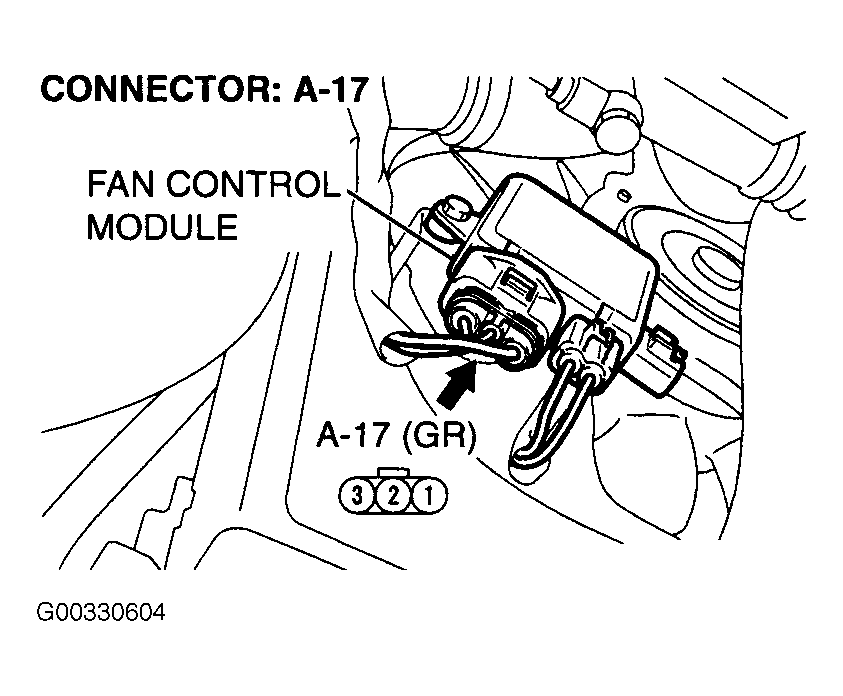 CONNECTOR: A-17

FAN CONTROL MODULE

A-17 (GR)

3 2 1

G00330604