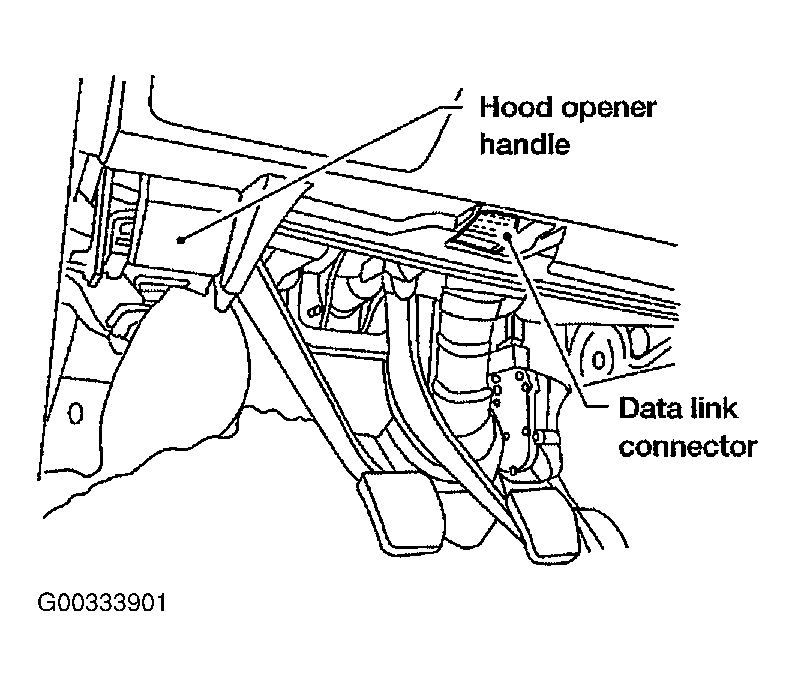 Hood opener handle

Data link connector

G00333901