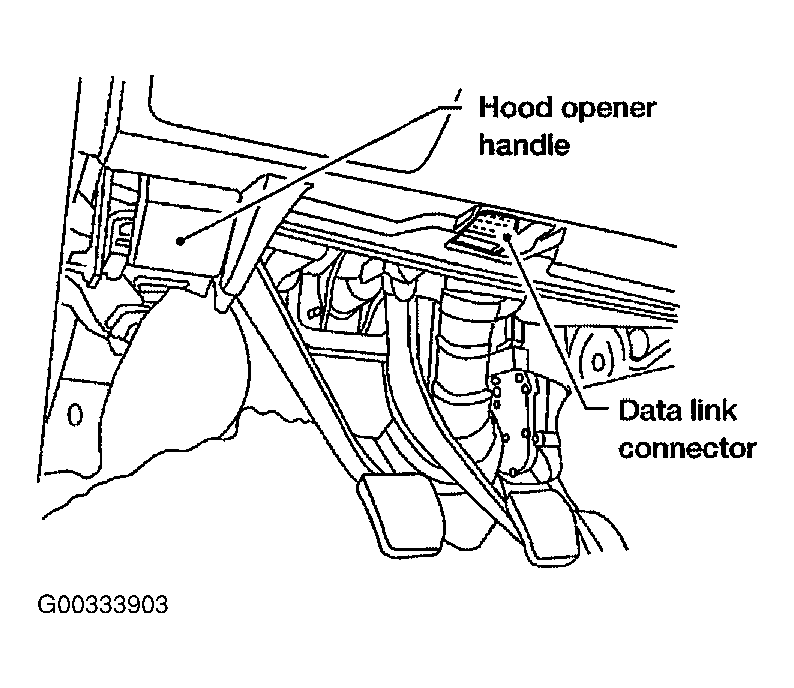 Hood opener handle

Data link connector

G00333903