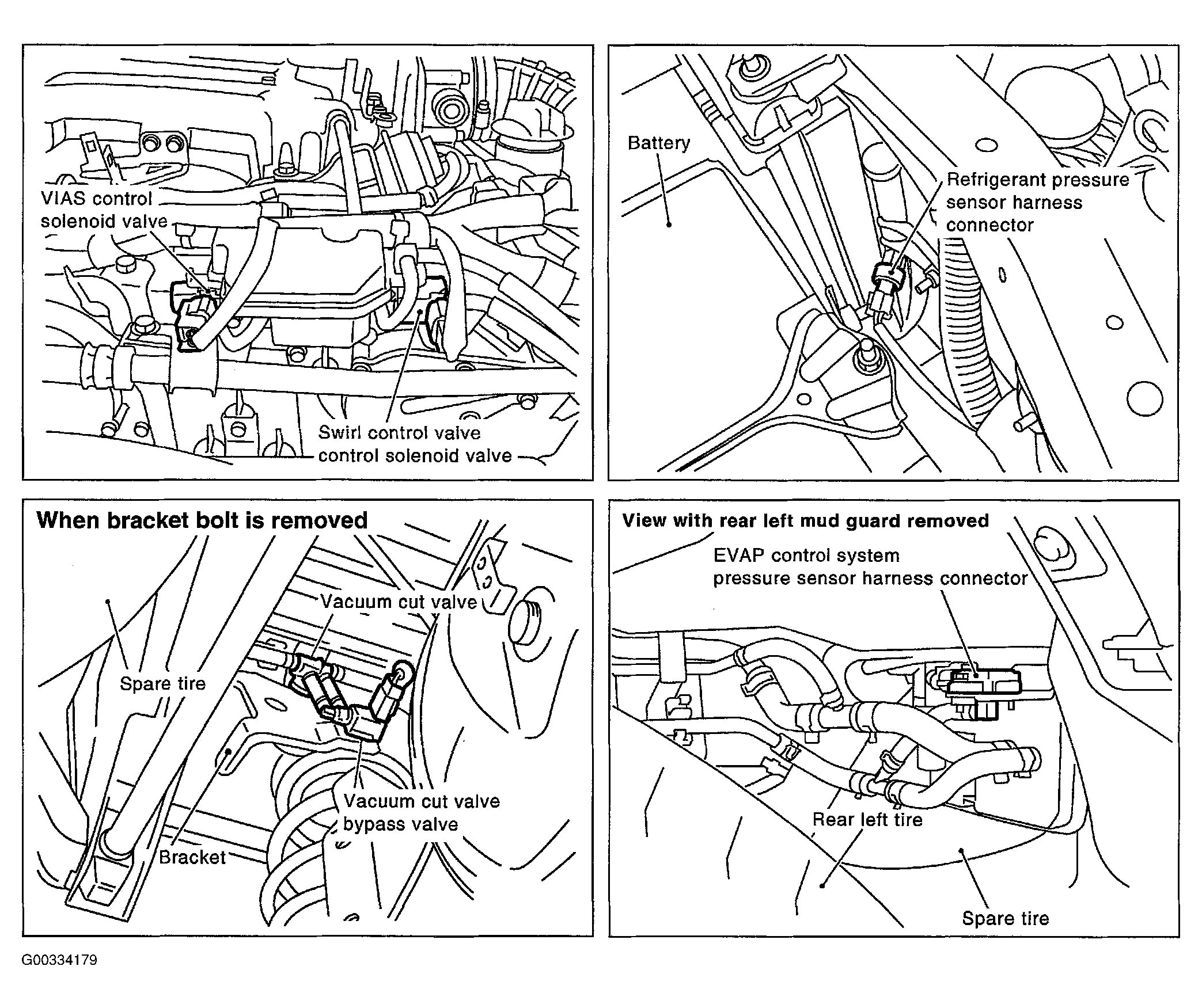 VIAS control solenoid valve

Swirl control valve control solenoid valve

Battery

Refrigerant pressure sensor harness connector

When bracket bolt is removed

Vacuum cut valve

Spare tire

Vacuum cut valve bypass valve

Bracket

View with rear left mud guard removed

EVAP control system pressure sensor harness connector

Rear left tire

Spare tire

G00334179