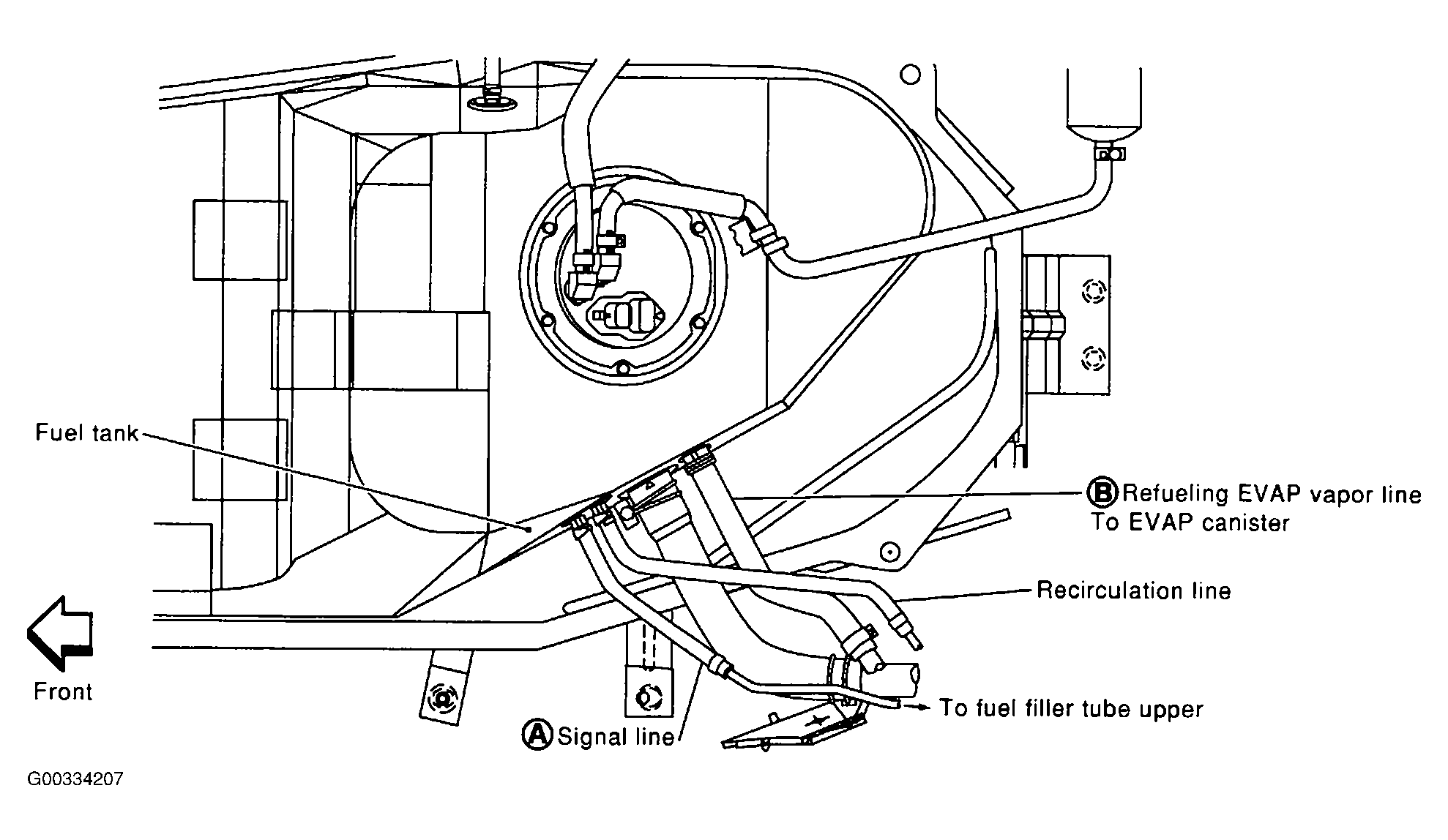 Fuel tank

B Refueling EVAP vapor line
To EVAP canister

Recirculation line

Front

To fuel filler tube upper

A Signal line

G00334207