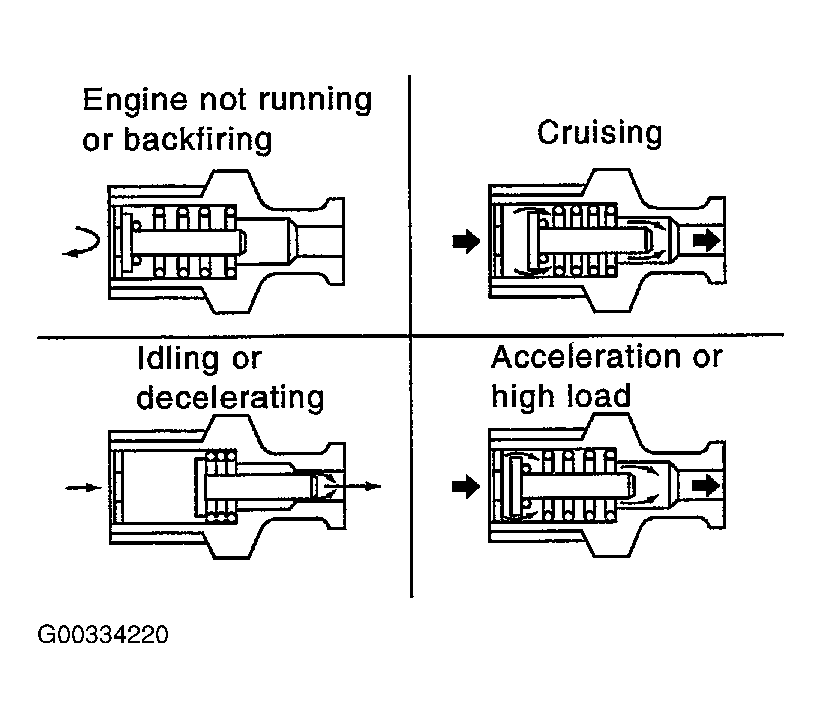 Engine not running or backfiring

Cruising

Idling or decelerating

Acceleration or high load

G00334220