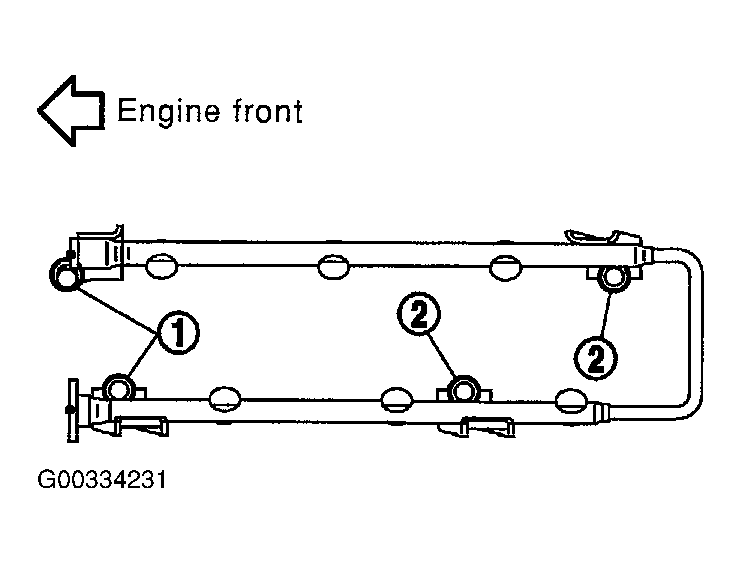 Engine front

1

2

2

G00334231