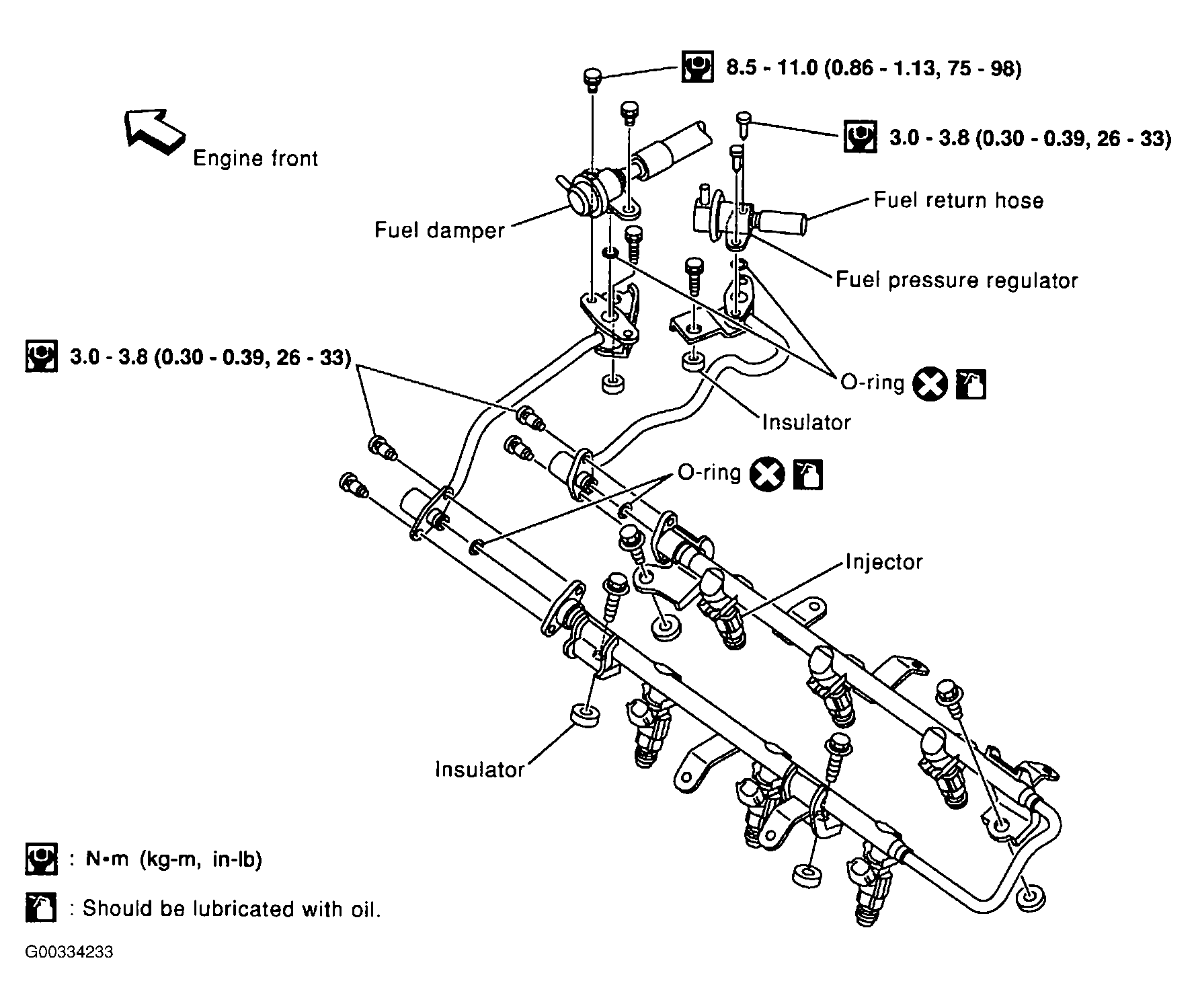 8.5 - 11.0 (0.86 - 1.13, 75 - 98)

Engine front

3.0 - 3.8 (0.30 - 0.39, 26 - 33)

Fuel return hose

Fuel damper

Fuel pressure regulator

3.0 - 3.8 (0.30 - 0.39, 26 - 33)

O-ring

Insulator

O-ring

Injector

Insulator

: N•m (kg-m, in-lb)

: Should be lubricated with oil.

G00334233