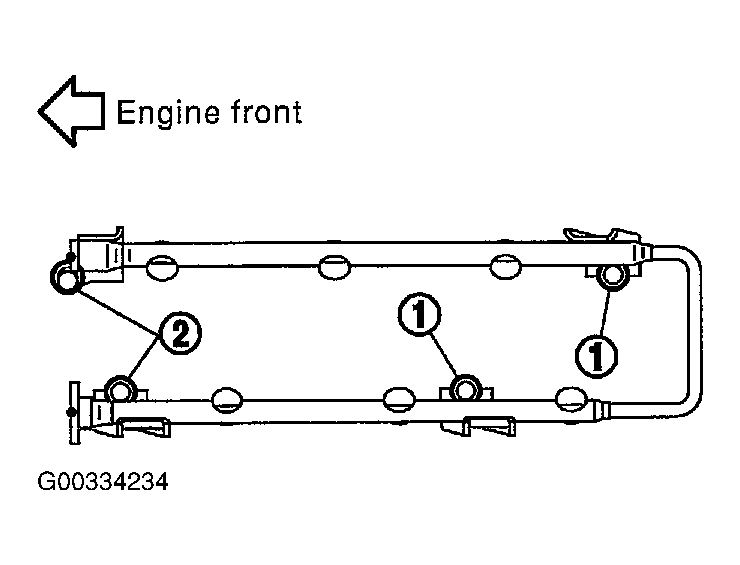 Engine front

2

1

1

G00334234