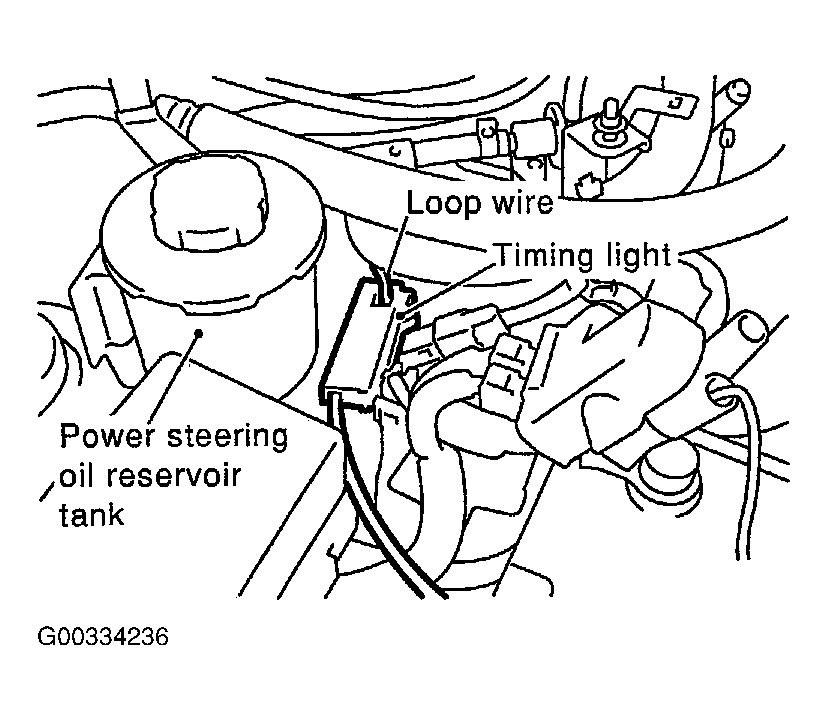 Loop wire

Timing light

Power steering oil reservoir tank

G00334236