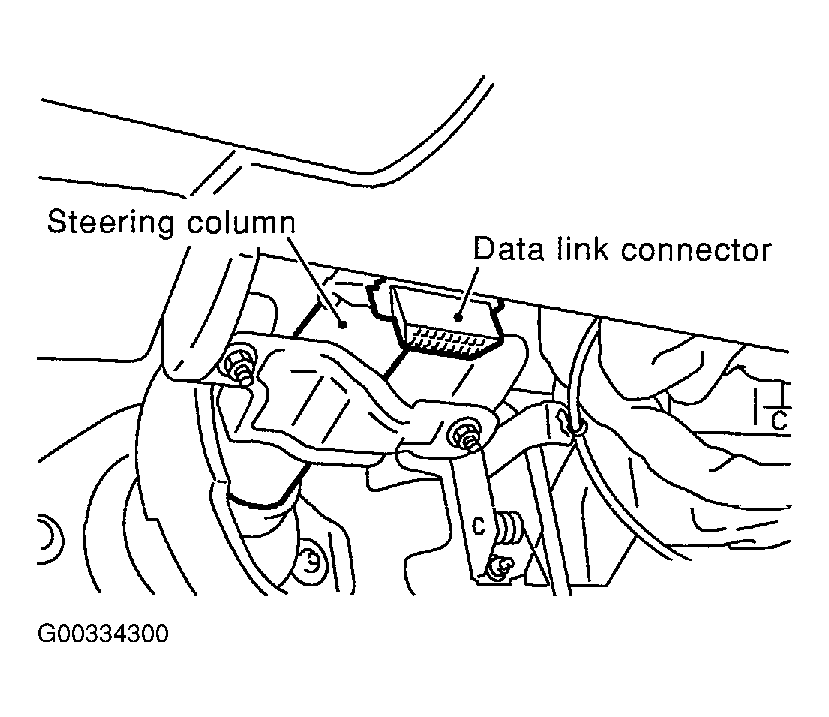 Steering column
Data link connector
C
C
G00334300