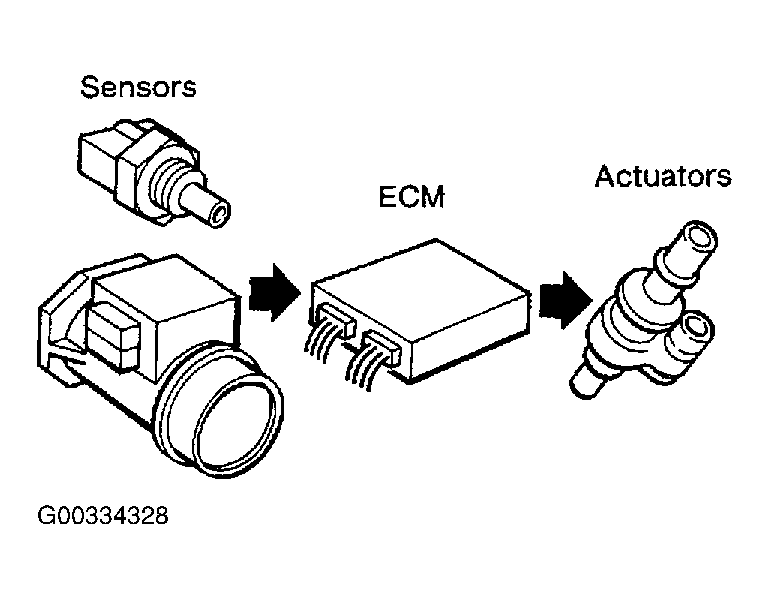 Sensors

ECM

Actuators

G00334328