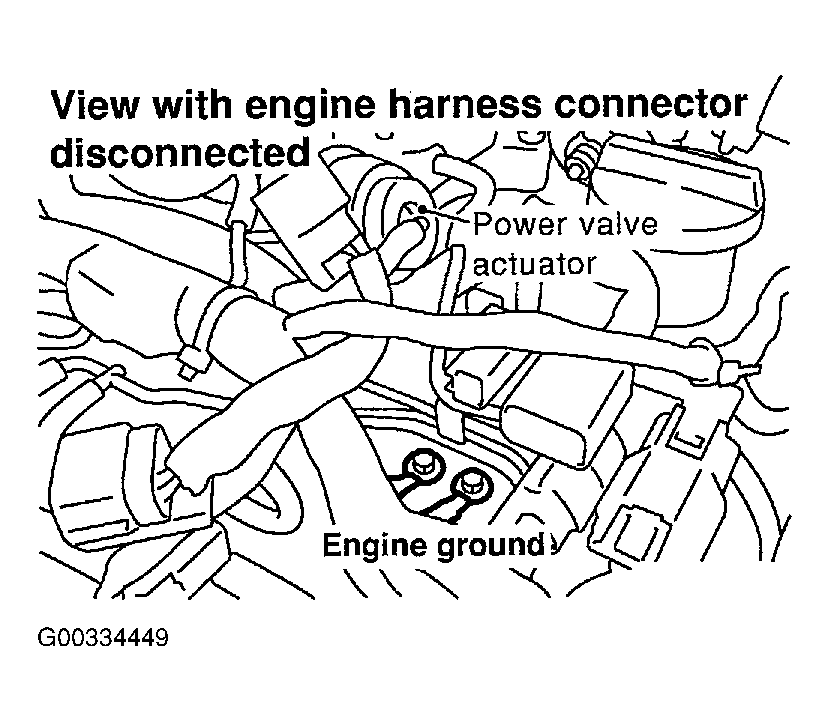 View with engine harness connector disconnected

Power valve actuator

Engine ground

G00334449