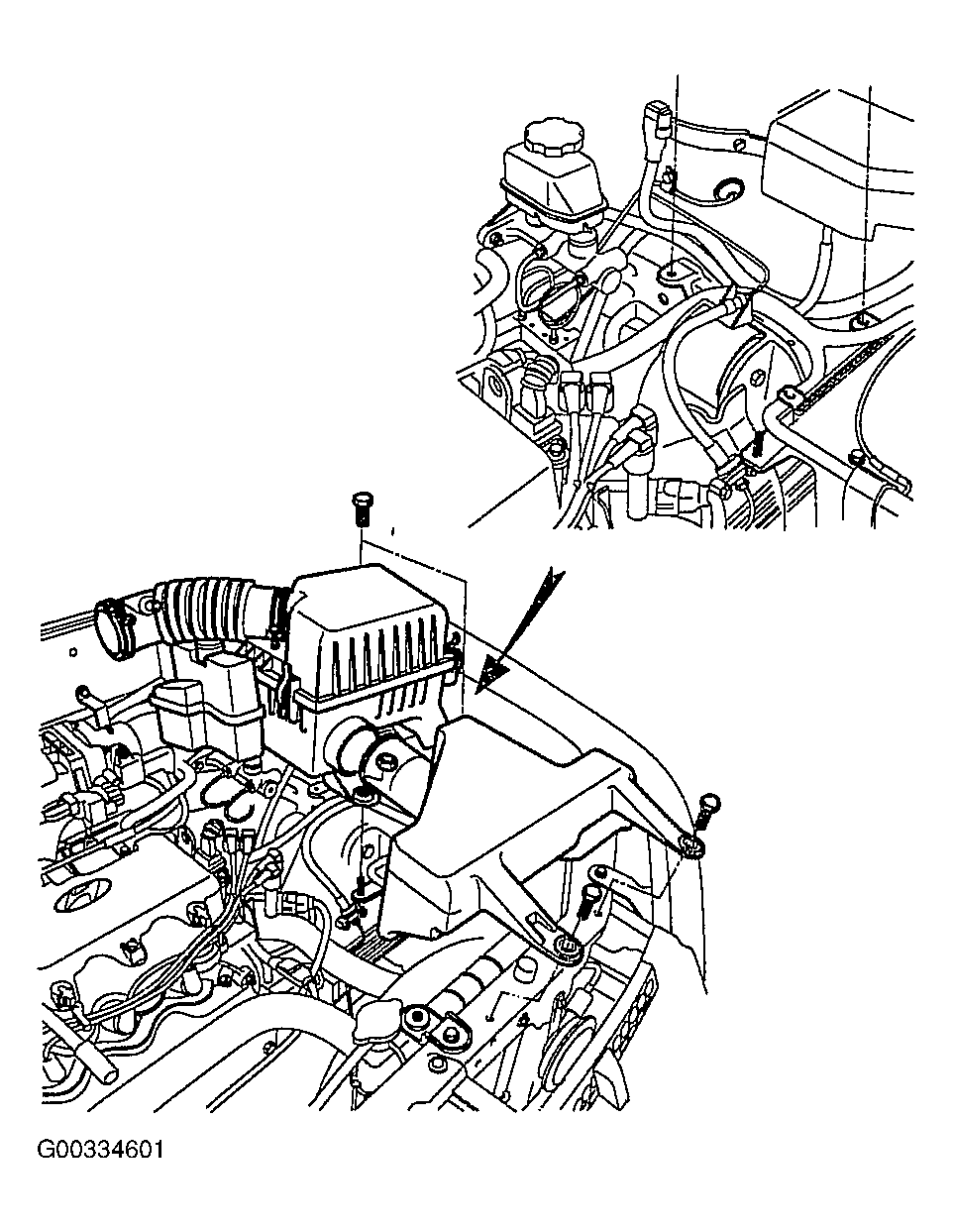 G00334601