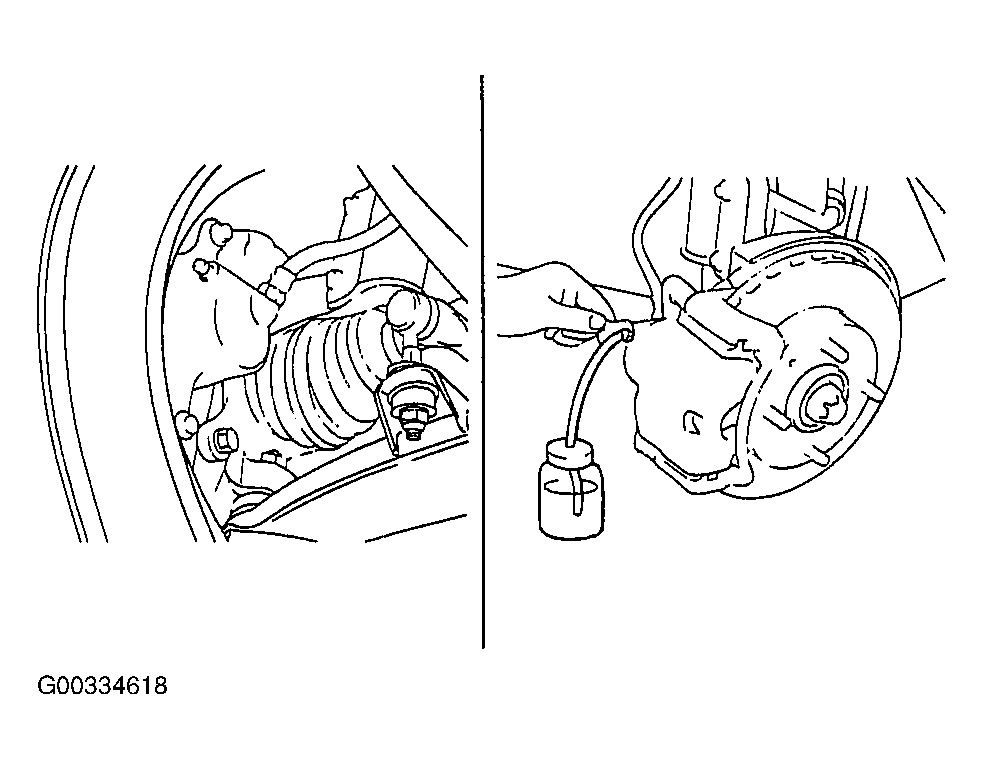 G00334618