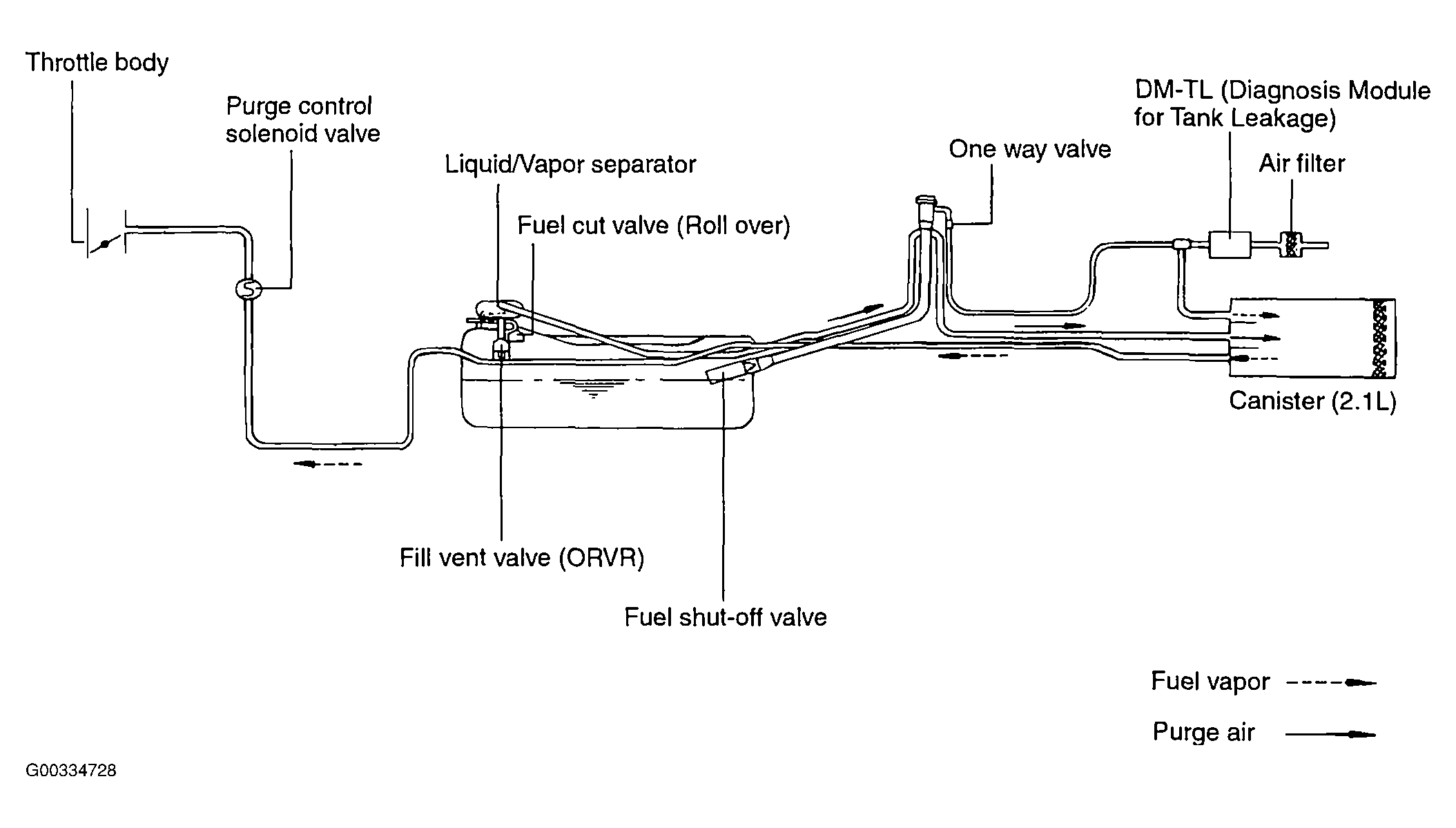 Throttle body

Purge control solenoid valve

Liquid/Vapor separator

Fuel cut valve (Roll over)

One way valve

DM-TL (Diagnosis Module for Tank Leakage)

Air filter

S

Canister (2.1L)

Fill vent valve (ORVR)

Fuel shut-off valve

Fuel vapor

Purge air

G00334728