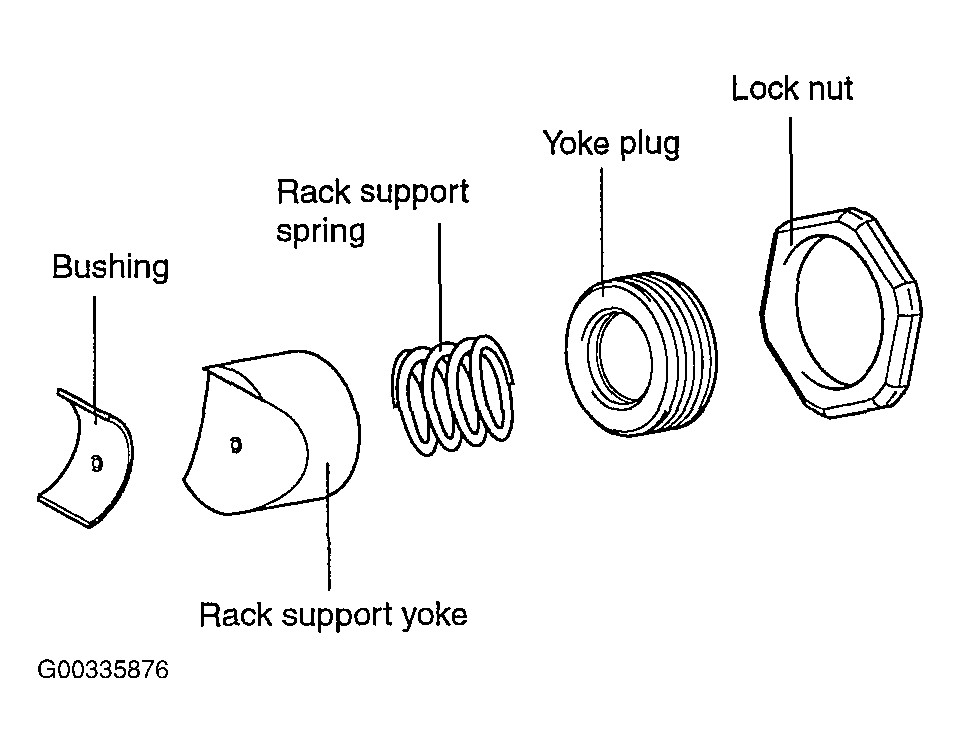 Lock nut

Yoke plug

Rack support spring

Bushing

Rack support yoke

G00335876