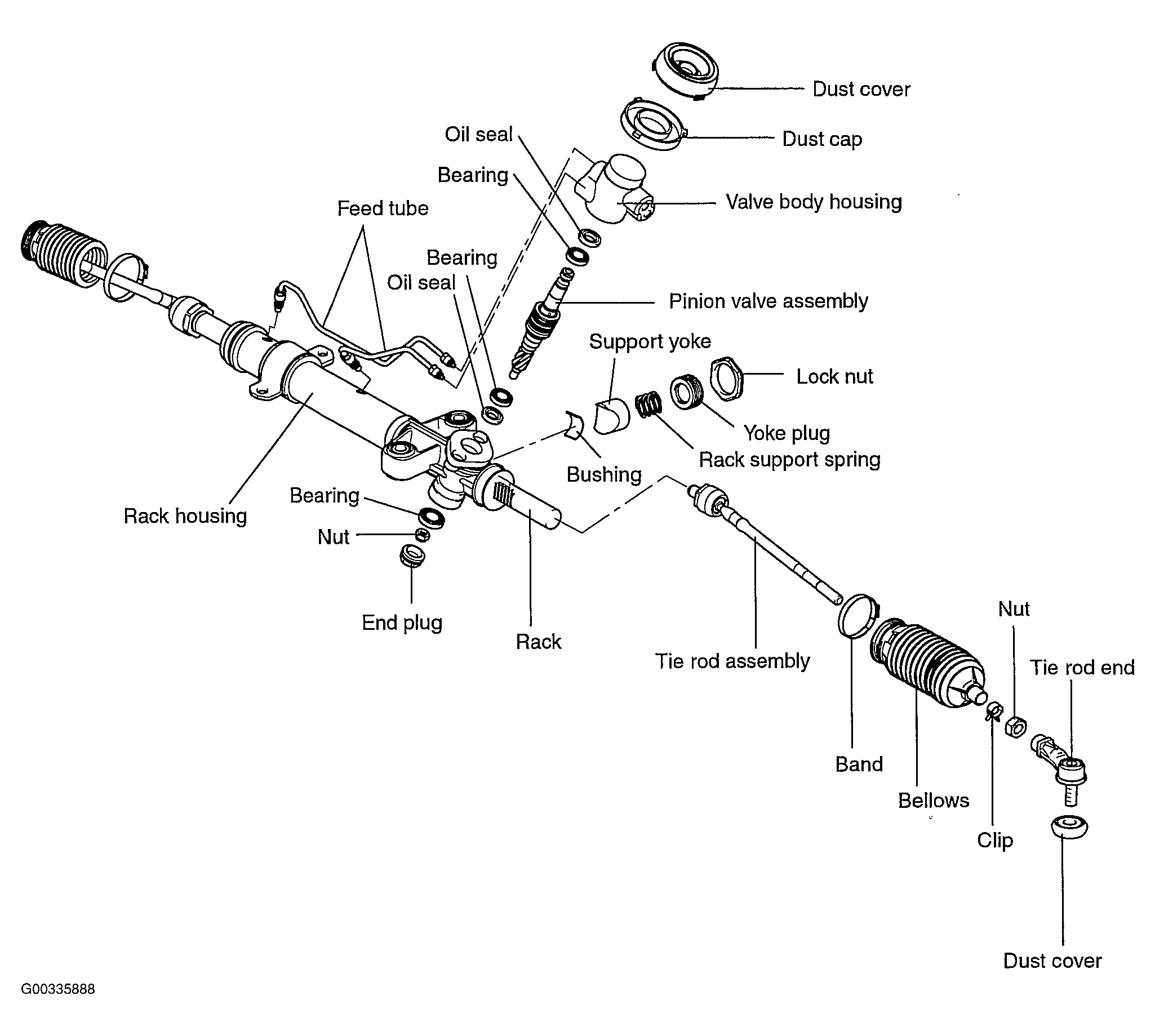 Dust cover

Dust cap

Oil seal

Bearing

Valve body housing

Feed tube

Bearing

Oil seal

Pinion valve assembly

Support yoke

Lock nut

Yoke plug

Rack support spring

Bushing

Bearing

Rack housing

Nut

End plug

Rack

Tie rod assembly

Nut

Tie rod end

Band

Bellows

Clip

Dust cover

G00335888