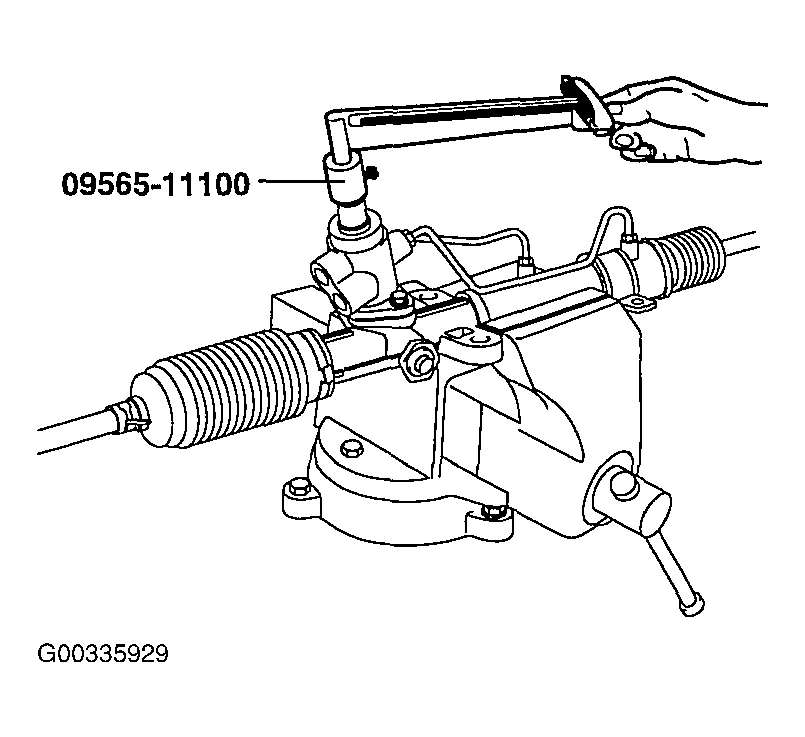 09565-11100

G00335929