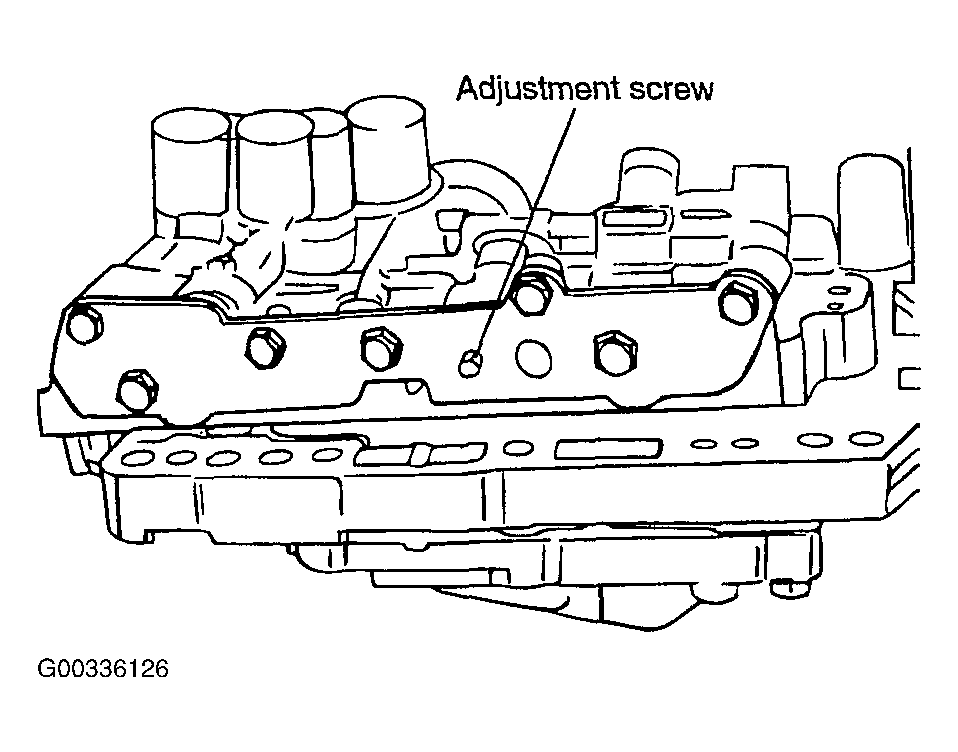 Adjustment screw

G00336126