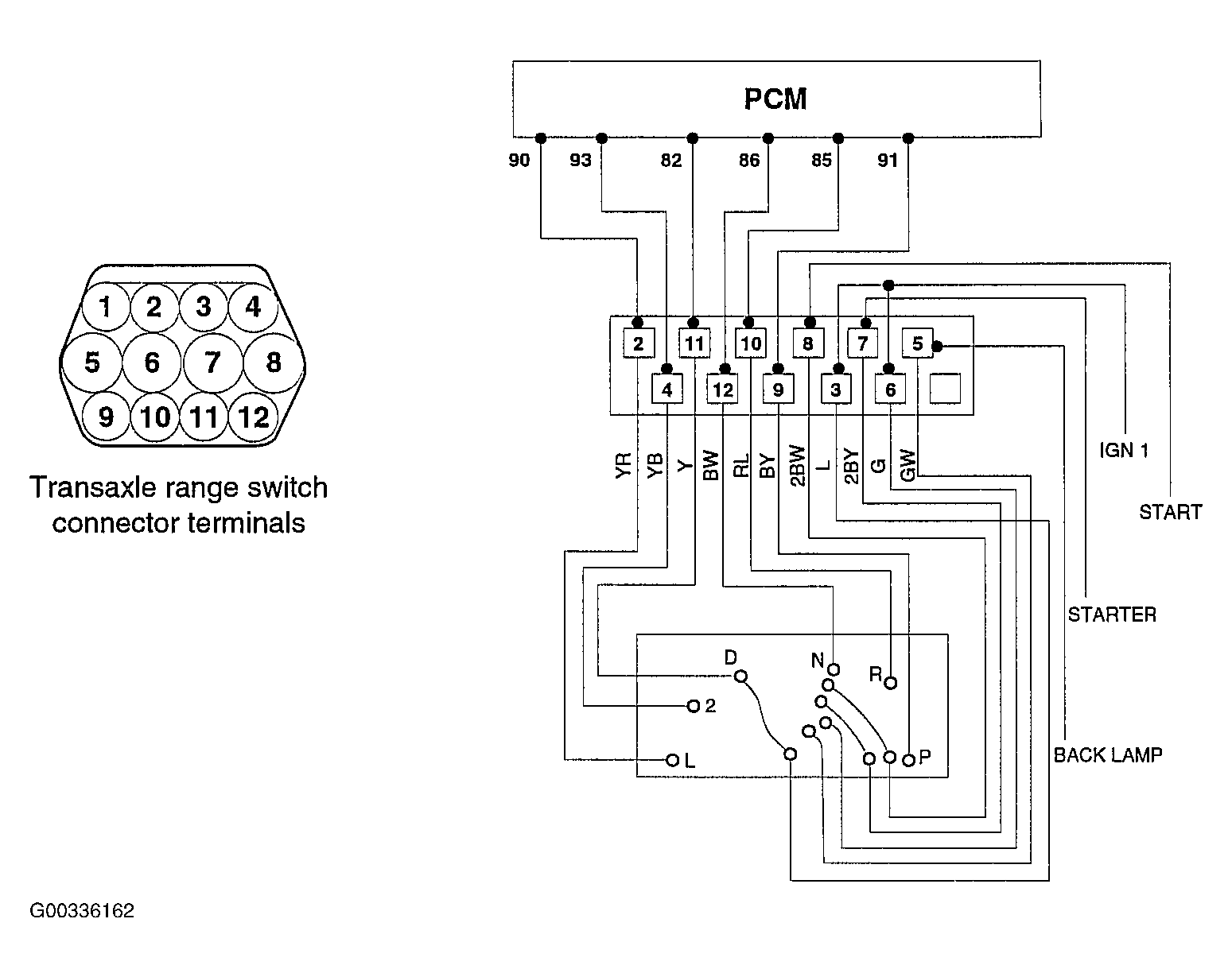 1 2 3 4
5 6 7 8
9 10 11 12

Transaxle range switch connector terminals

PCM

90 93 82 86 85 91

2 11 10 8 7 5
4 12 9 3 6

YR YB Y BW RL BY 2BW L 2BY G GW

IGN 1
START
STARTER
BACK LAMP

D
N
R
2
L
P

G00336162