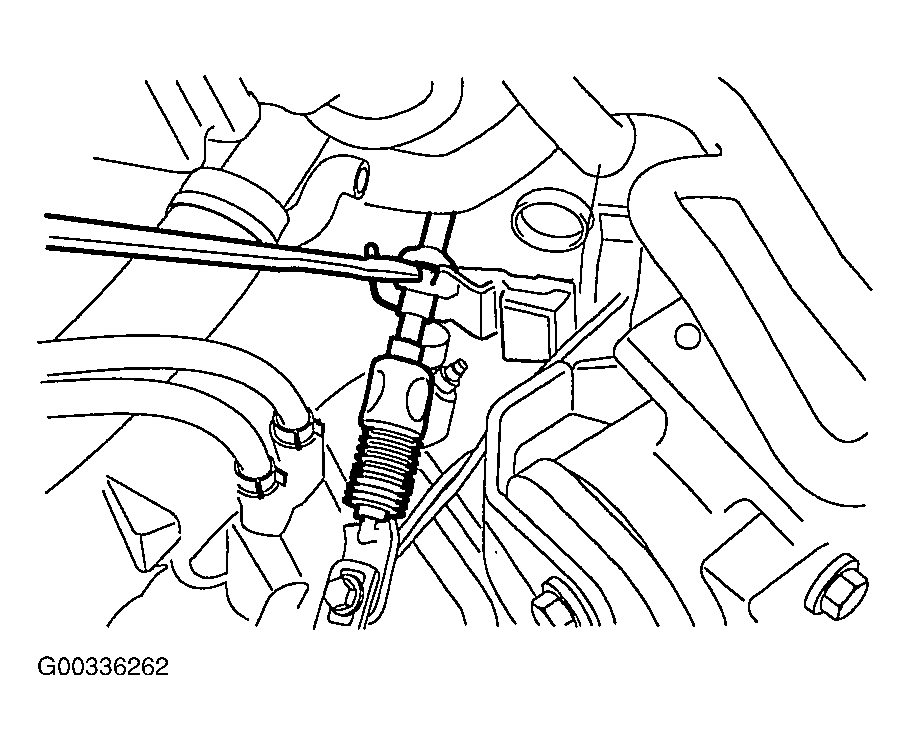 G00336262