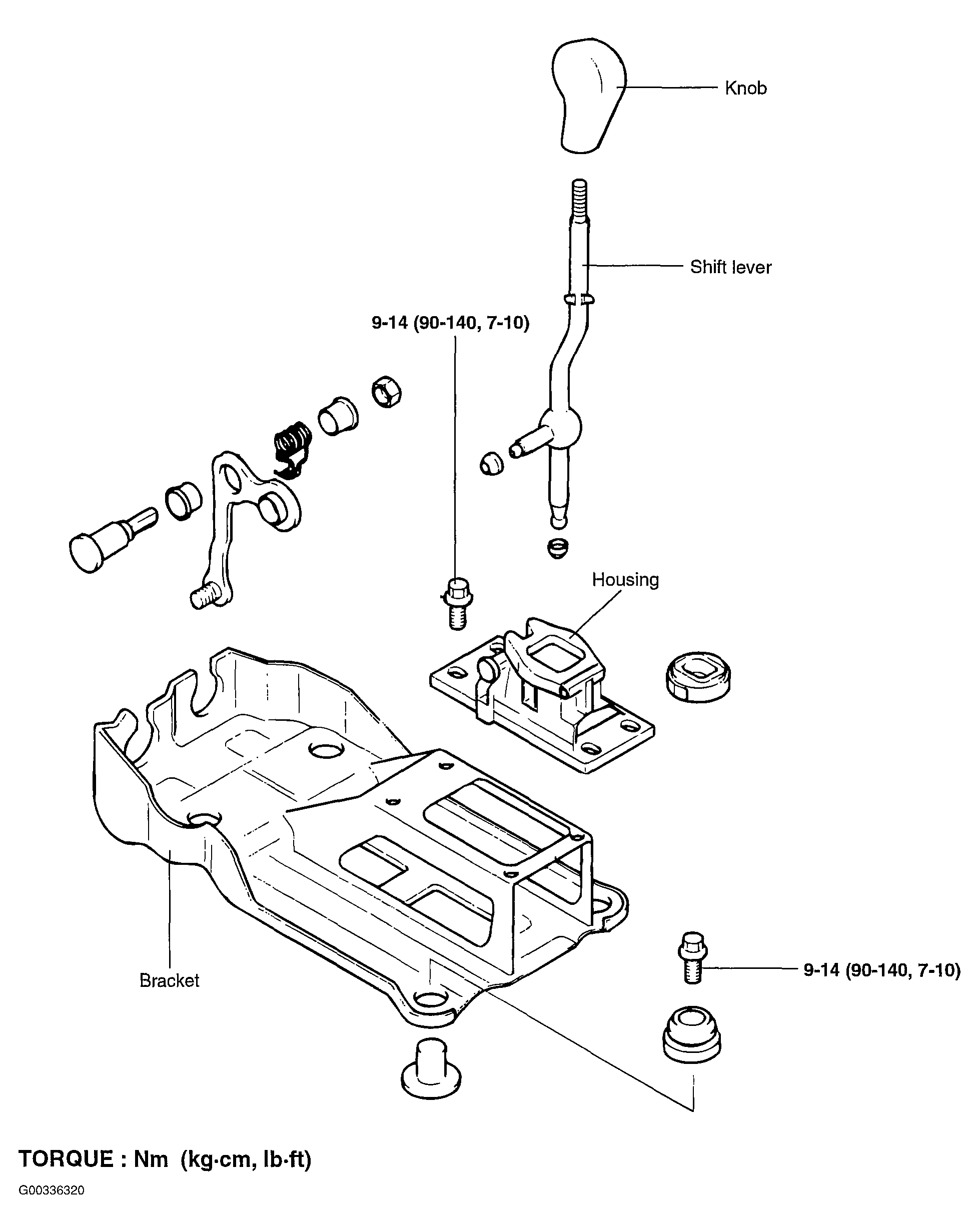 Knob

Shift lever

9-14 (90-140, 7-10)

Housing

Bracket

9-14 (90-140, 7-10)

TORQUE : Nm (kg·cm, lb·ft)

G00336320