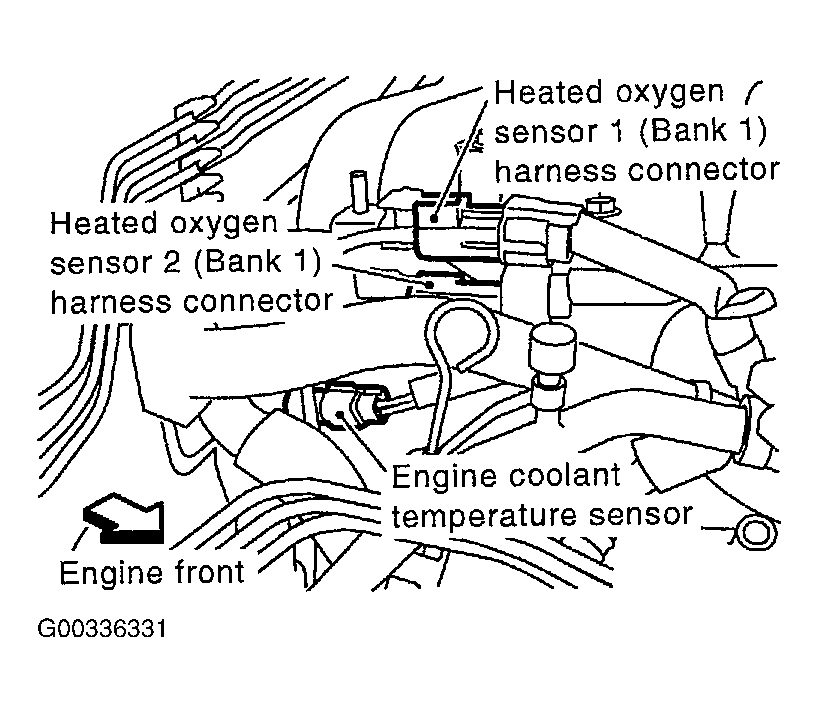 Heated oxygen sensor 1 (Bank 1) harness connector

Heated oxygen sensor 2 (Bank 1) harness connector

Engine coolant temperature sensor

Engine front

G00336331