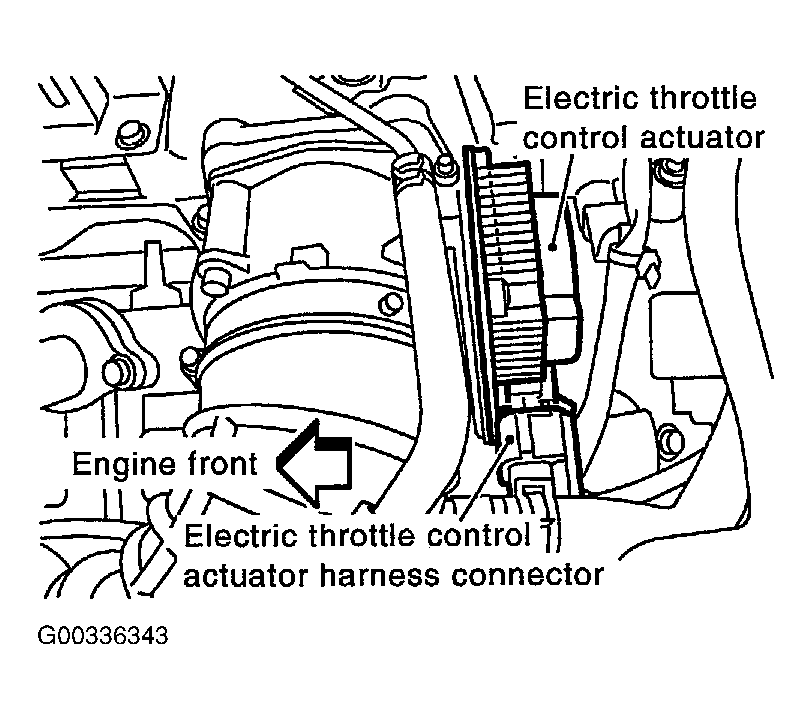 Electric throttle control actuator

Engine front

Electric throttle control actuator harness connector

G00336343