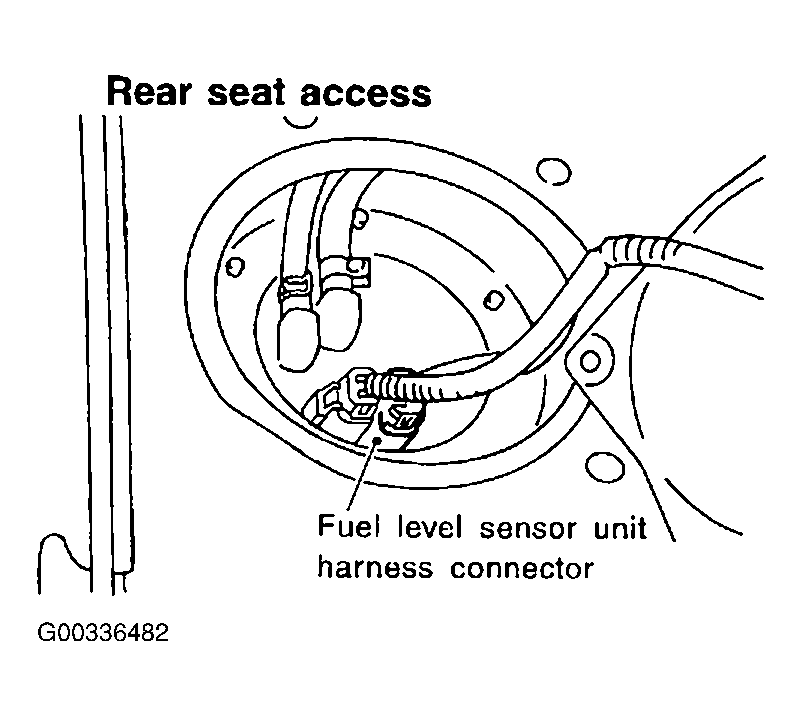 Rear seat access

Fuel level sensor unit harness connector

G00336482