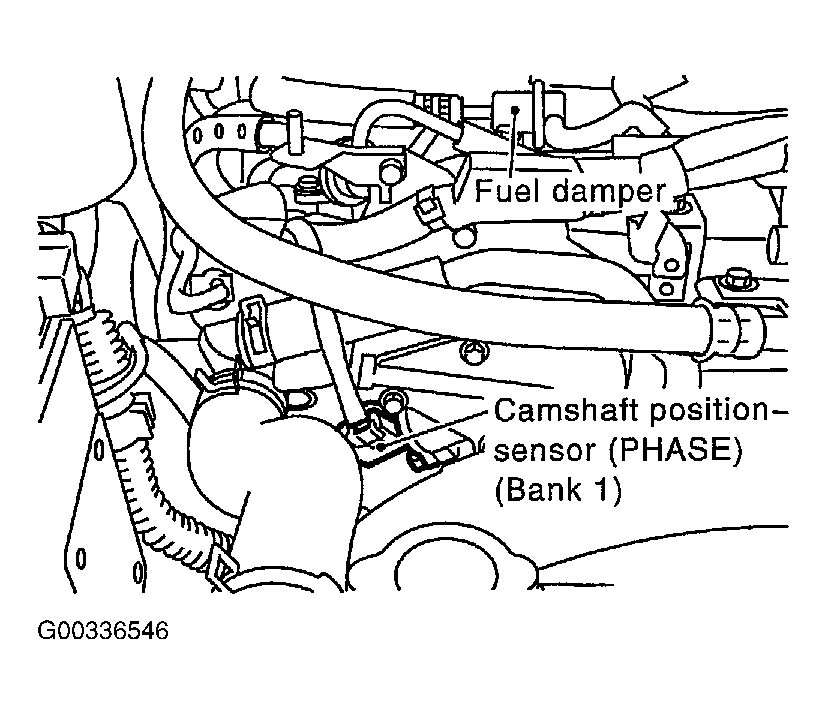 Fuel damper

Camshaft position sensor (PHASE) (Bank 1)

G00336546