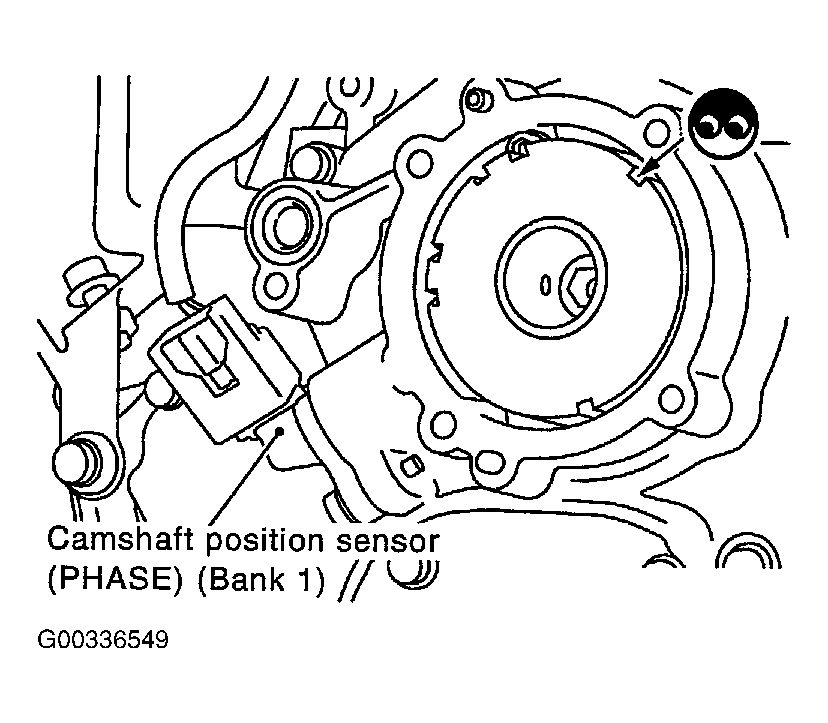 Camshaft position sensor (PHASE) (Bank 1)

G00336549