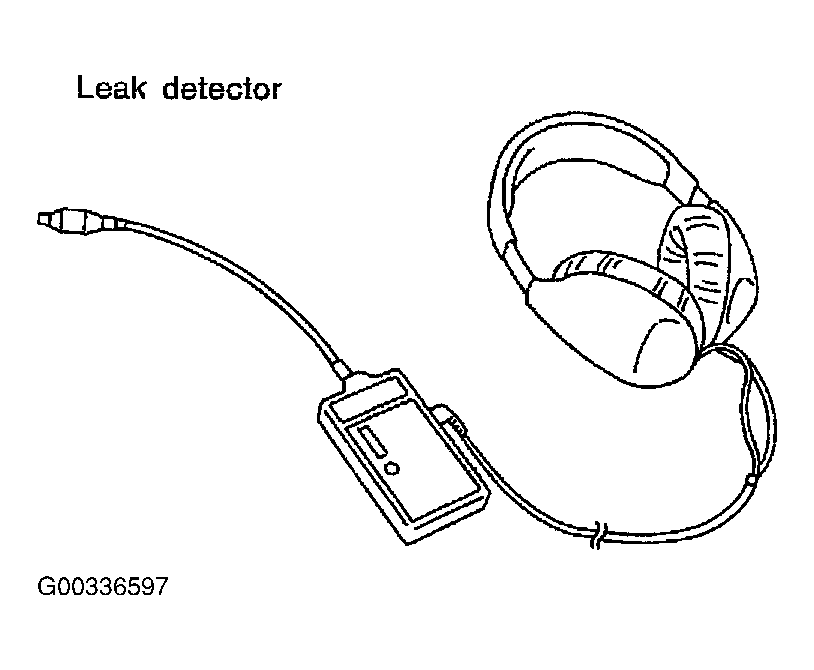 Leak detector

G00336597