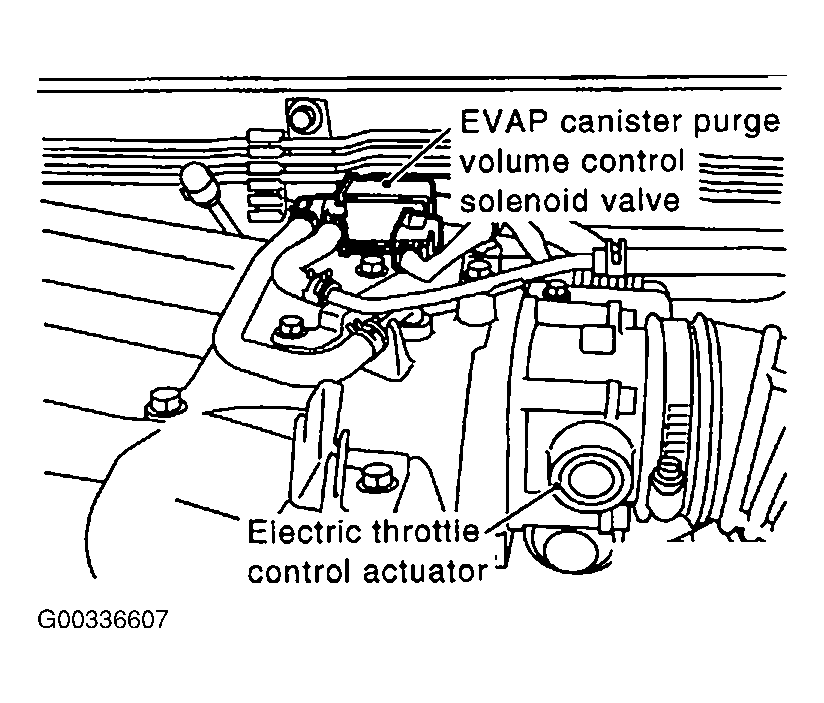 EVAP canister purge volume control solenoid valve

Electric throttle control actuator

G00336607