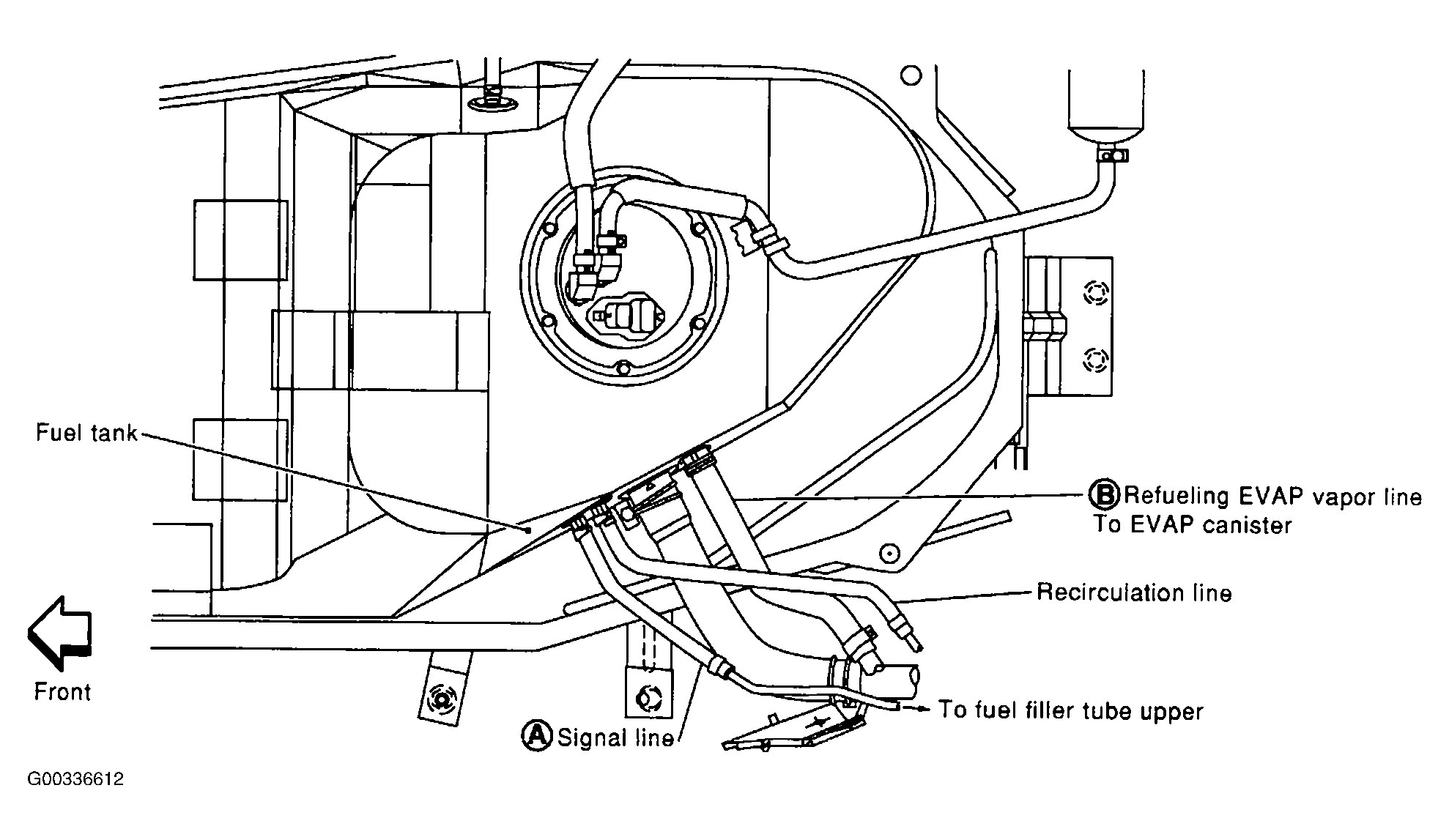 Fuel tank

B Refueling EVAP vapor line
To EVAP canister

Recirculation line

Front

To fuel filler tube upper

A Signal line

G00336612