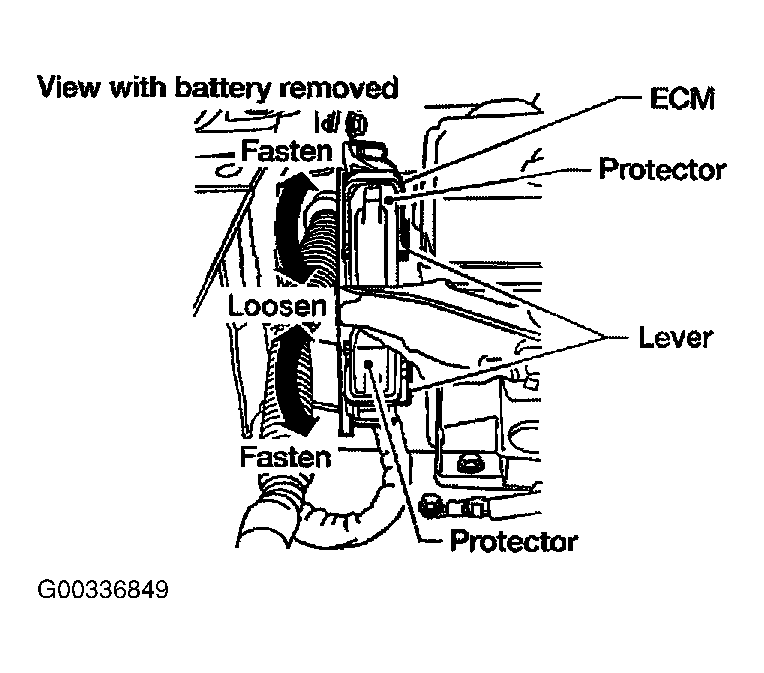 View with battery removed
ECM
Fasten
Protector
Loosen
Lever
Fasten
Protector
G00336849