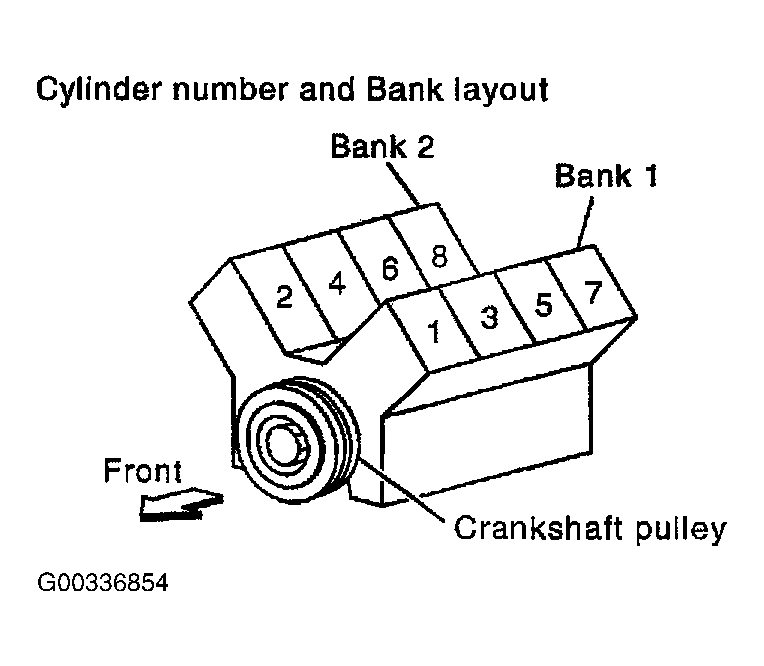 Cylinder number and Bank layout

Bank 2

Bank 1

2
4
6
8

1
3
5
7

Front

Crankshaft pulley

G00336854