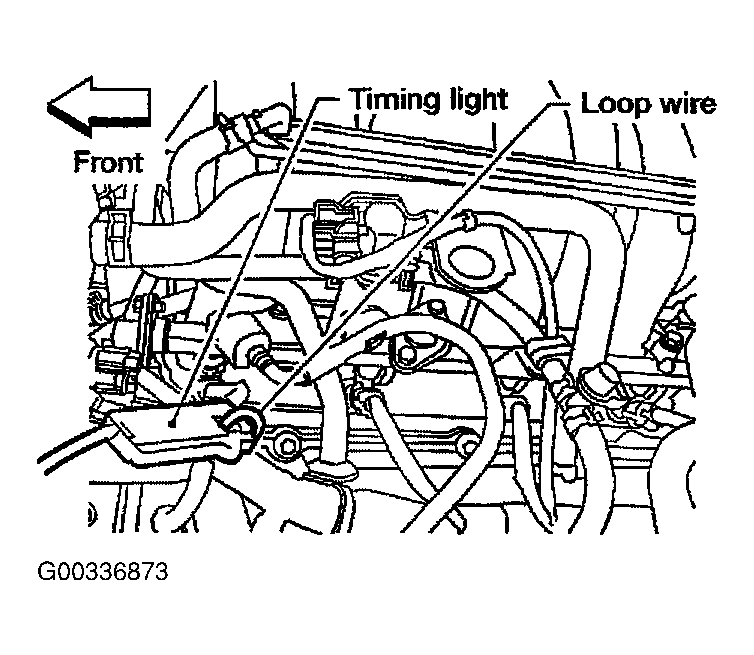 Front
Timing light
Loop wire
G00336873