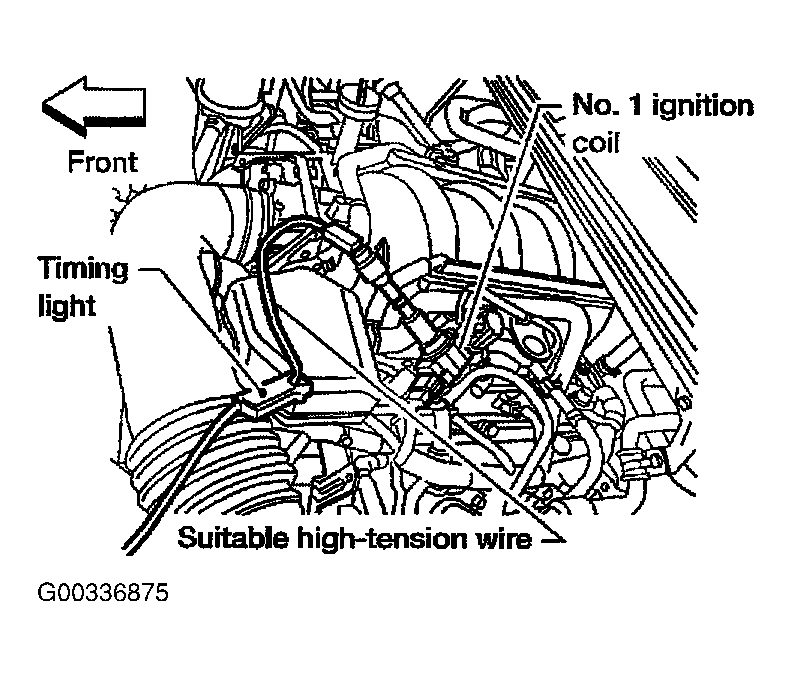 Front

No. 1 ignition coil

Timing light

Suitable high-tension wire

G00336875