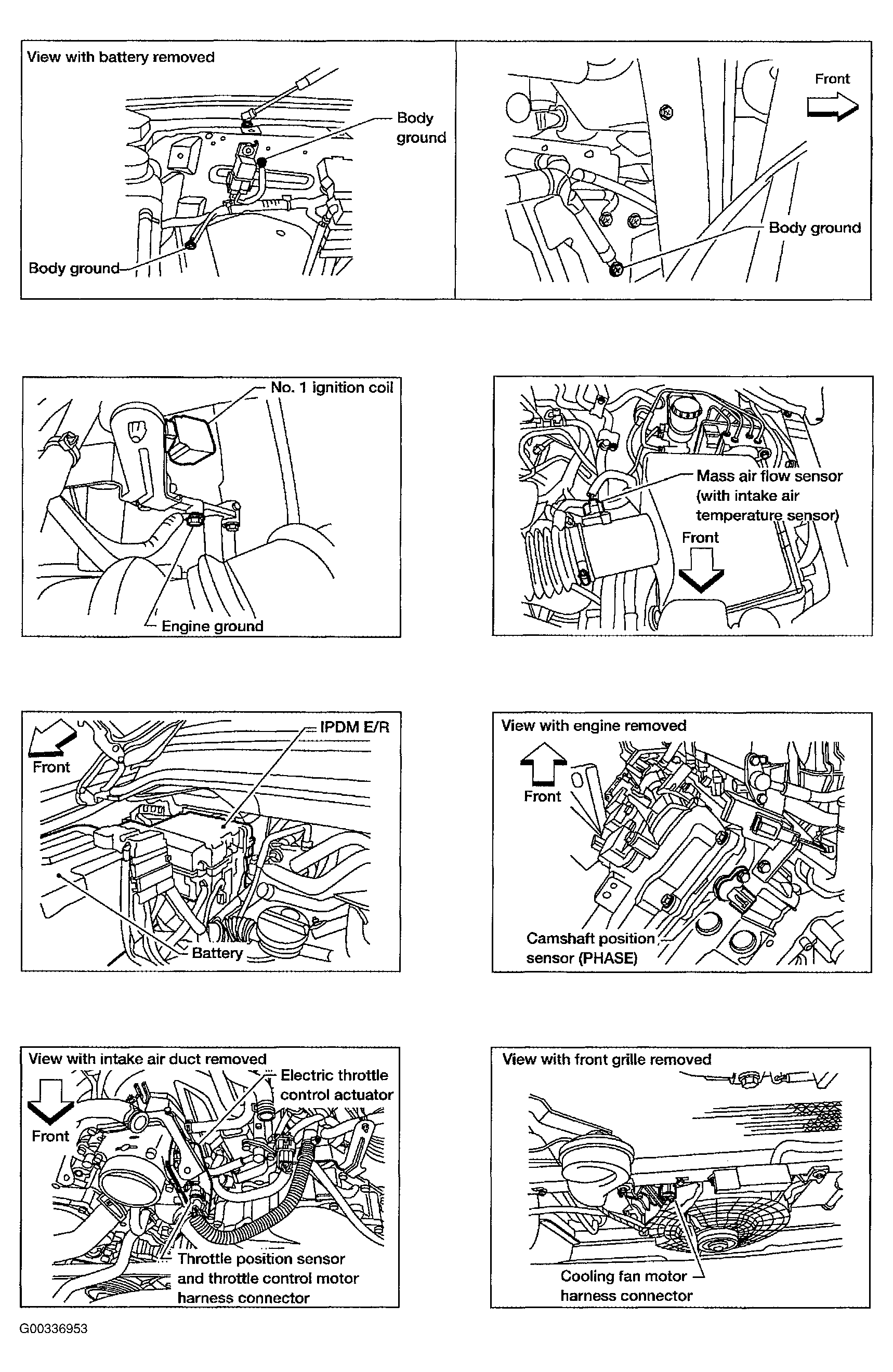 View with battery removed

Body ground

Body ground

Front

Body ground

No. 1 ignition coil

Engine ground

Mass air flow sensor (with intake air temperature sensor)

Front

Front

IPDM E/R

Battery

View with engine removed

Front

Camshaft position sensor (PHASE)

View with intake air duct removed

Front

Electric throttle control actuator

Throttle position sensor and throttle control motor harness connector

View with front grille removed

Cooling fan motor harness connector

G00336953