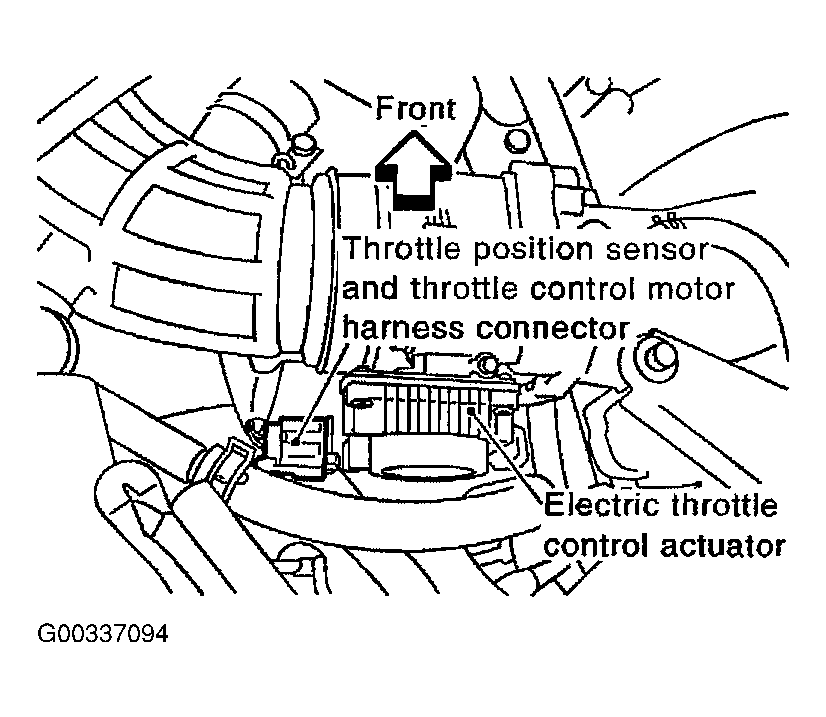 Front

Throttle position sensor and throttle control motor harness connector

Electric throttle control actuator

G00337094