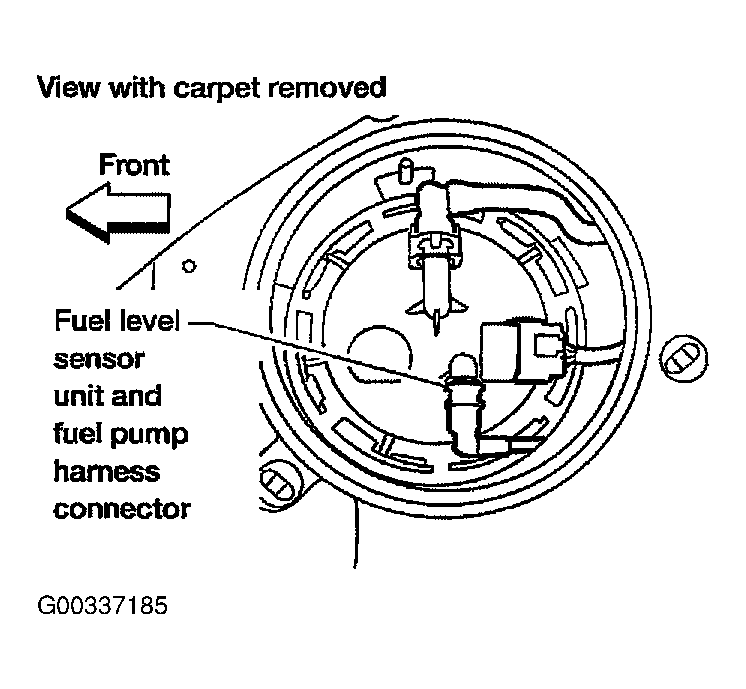 View with carpet removed

Front

Fuel level sensor unit and fuel pump harness connector

G00337185