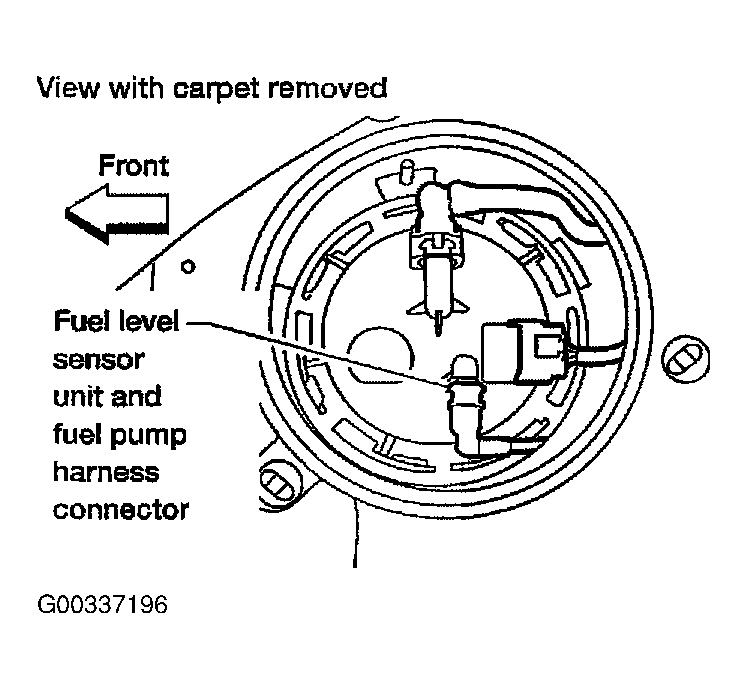 View with carpet removed

Front

Fuel level sensor unit and fuel pump harness connector

G00337196