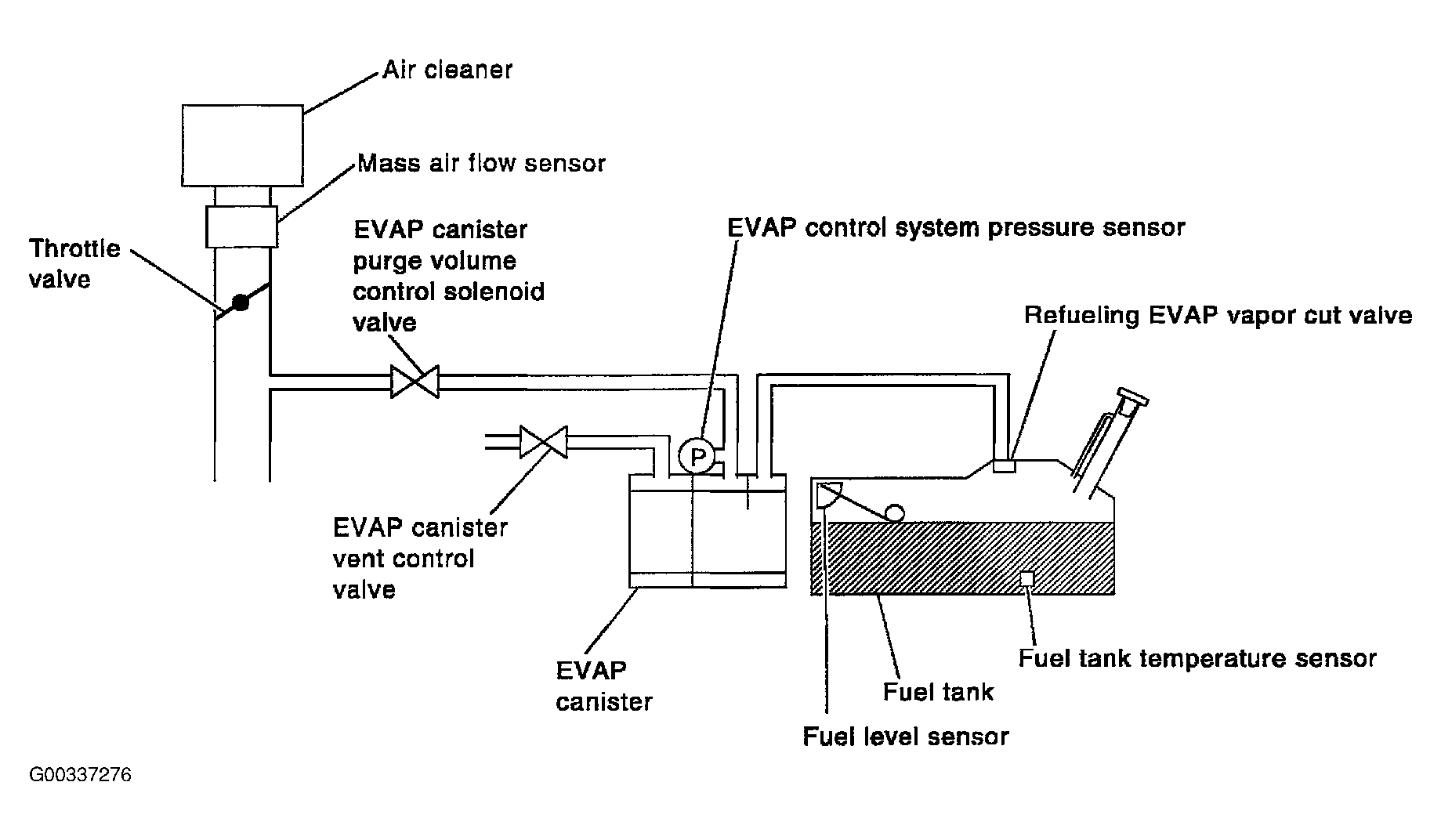 Air cleaner

Mass air flow sensor

Throttle valve

EVAP canister purge volume control solenoid valve

EVAP control system pressure sensor

Refueling EVAP vapor cut valve

P

EVAP canister vent control valve

EVAP canister

Fuel tank temperature sensor

Fuel tank

Fuel level sensor

G00337276