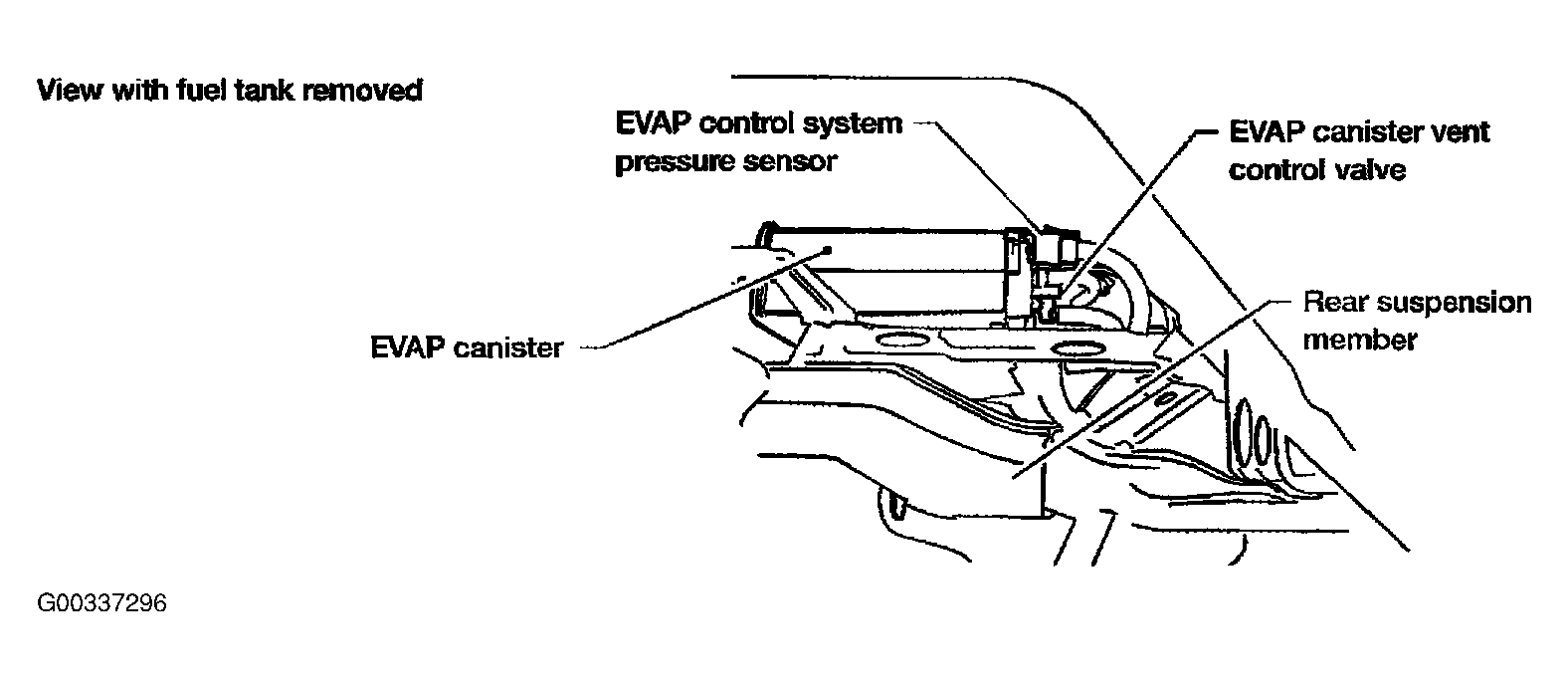 View with fuel tank removed

EVAP control system pressure sensor

EVAP canister vent control valve

EVAP canister

Rear suspension member

G00337296